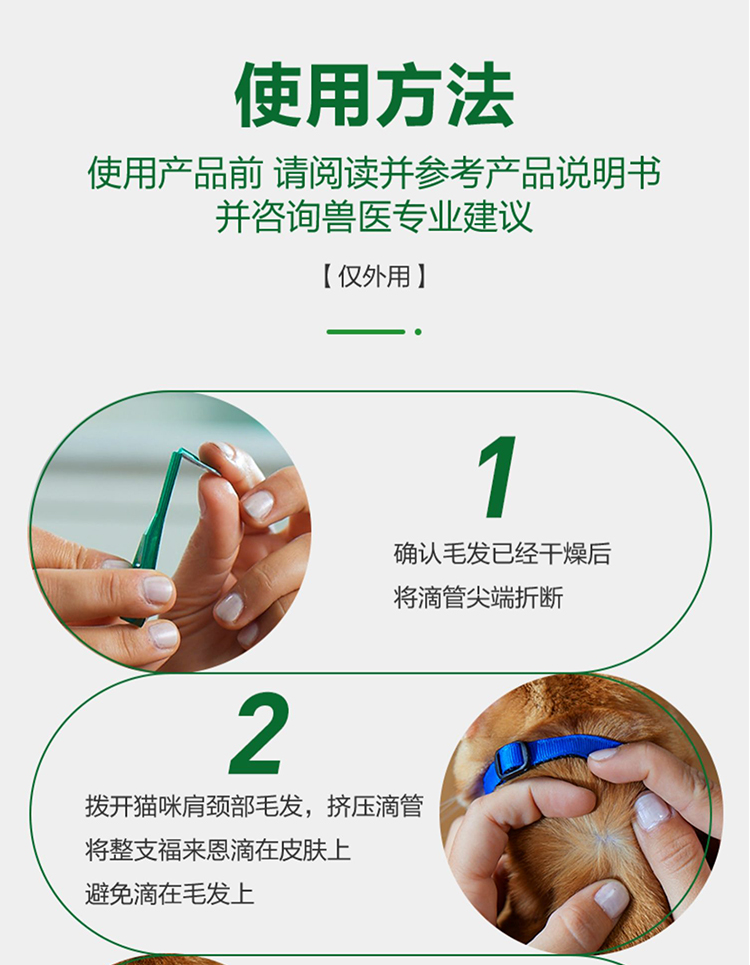 使用方法

使用产品前 请阅读并参考产品说明书
并咨询兽医专业建议

【仅外用】

1

确认毛发已经干燥后
将滴管尖端折断

2

拨开猫咪肩颈部毛发，挤压滴管
将整支福来恩滴在皮肤上
避免滴在毛发上