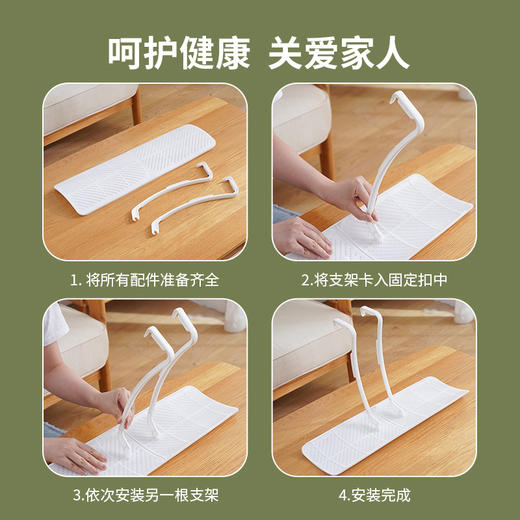 呵护健康 关爱家人

1. 将所有配件准备齐全

2.将支架卡入固定扣中

3.依次安装另一根支架

4.安装完成