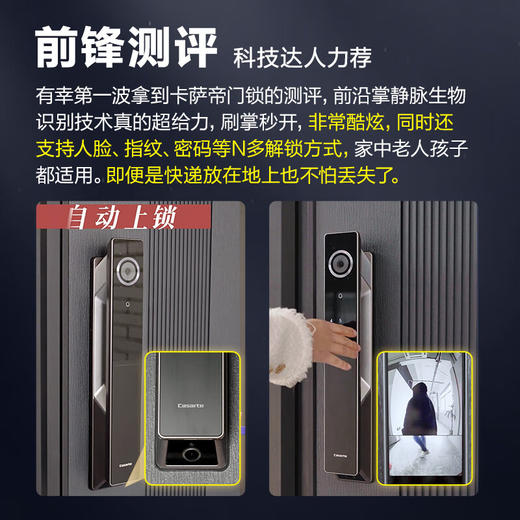 前锋测评 科技达人力荐

有幸第一波拿到卡萨帝门锁的测评，前沿掌静脉生物识别技术真的超给力，刷掌秒开，非常酷炫，同时还支持人脸、指纹、密码等N多解锁方式，家中老人孩子都适用。即便是快递放在地上也不怕丢失了。

自动上锁

Casarte

Casarte

Casarte