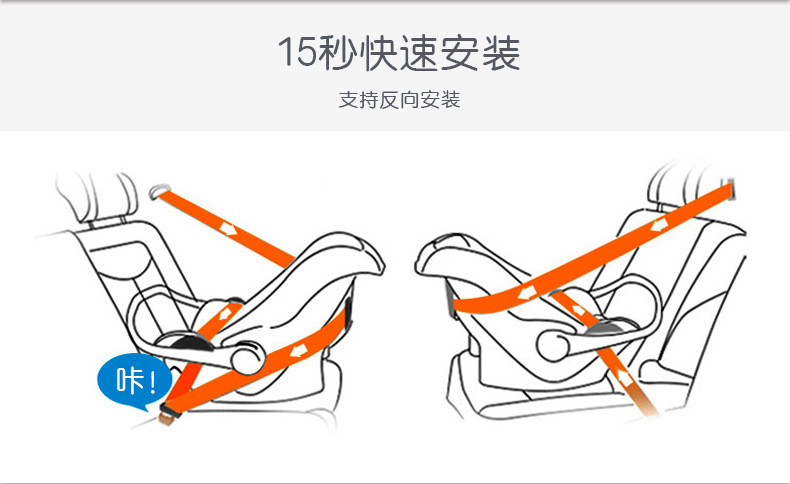 15秒快速安装

支持反向安装

咔!