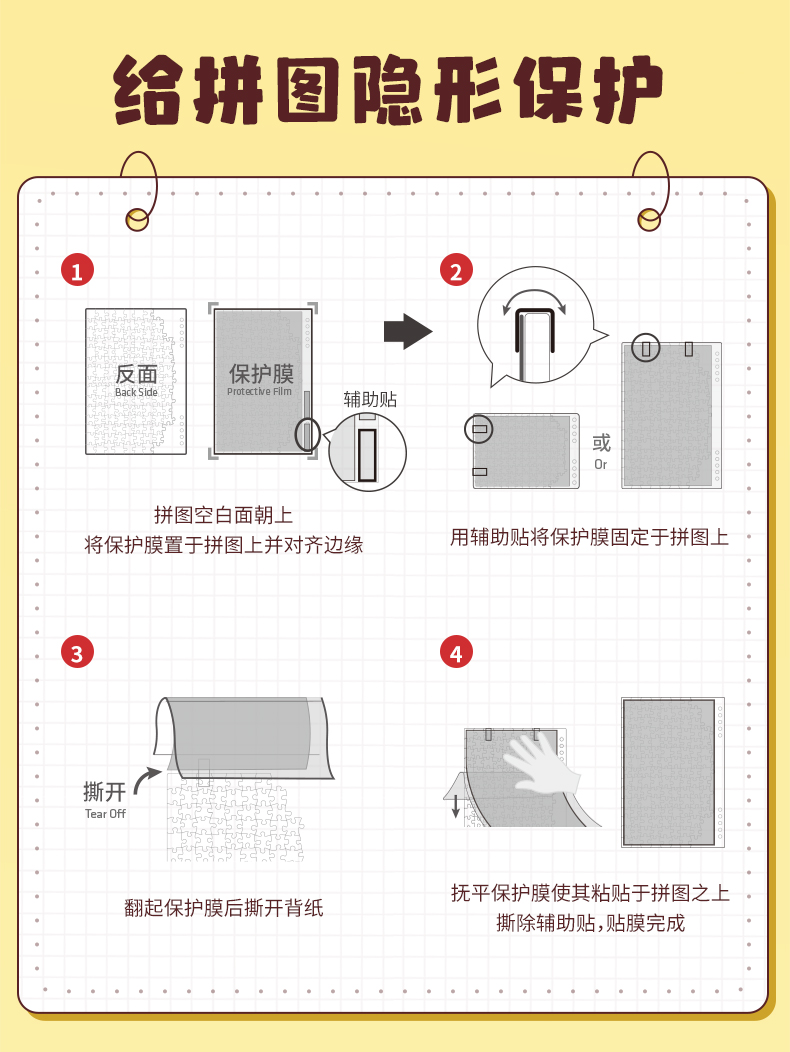 给拼图隐形保护

1

反面
Back Side

保护膜
Protective Film

辅助贴

拼图空白面朝上
将保护膜置于拼图上并对齐边缘

2

或
Or

用辅助贴将保护膜固定于拼图上

3

撕开
Tear Off

翻起保护膜后撕开背纸

4

抚平保护膜使其粘贴于拼图之上
撕除辅助贴，贴膜完成