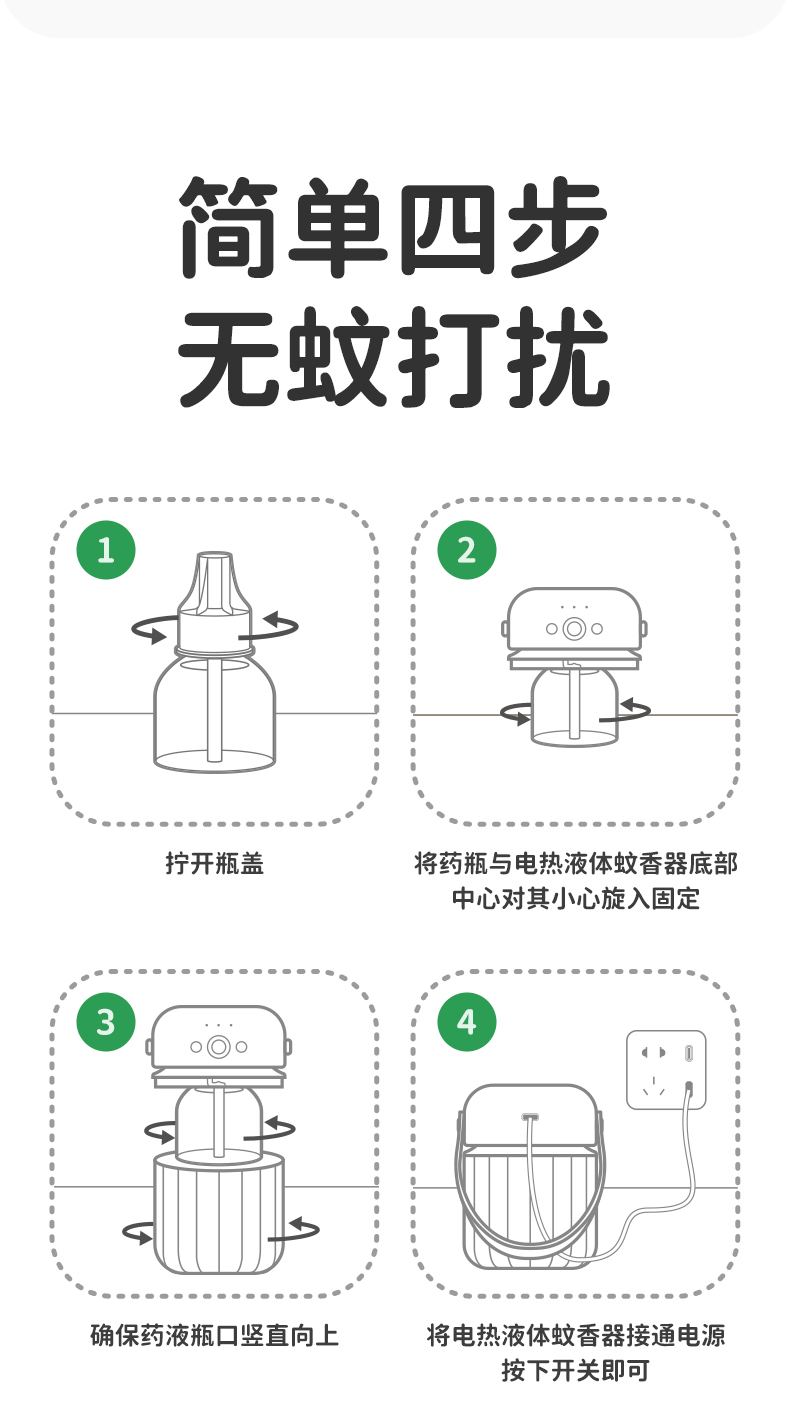 简单四步
无蚊打扰

1

拧开瓶盖

2

将药瓶与电热液体蚊香器底部中心对其小心旋入固定

3

确保药液瓶口竖直向上

4

将电热液体蚊香器接通电源按下开关即可