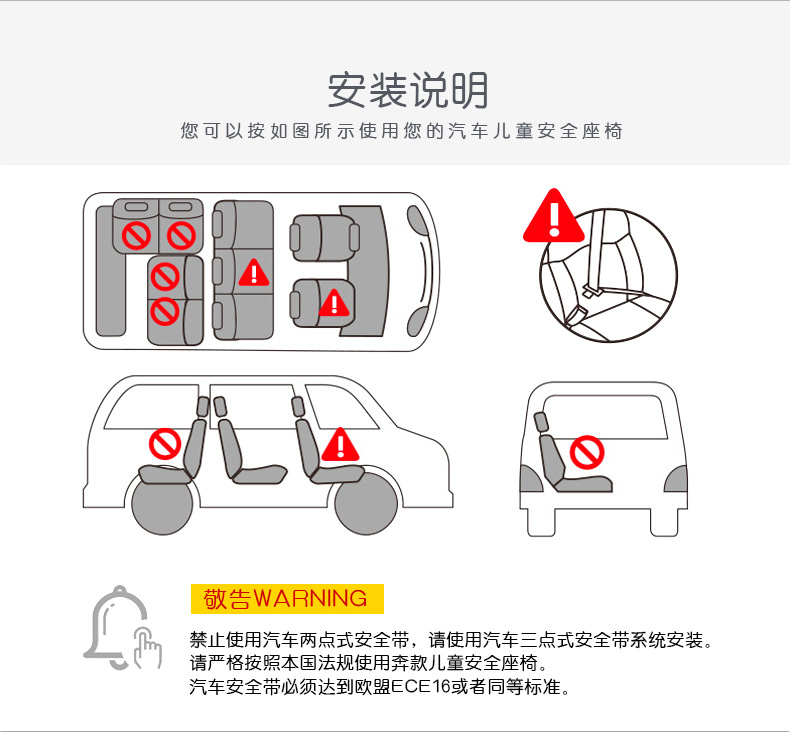 安装说明

您可以按如图所示使用您的汽车儿童安全座椅

敬告WARNING

禁止使用汽车两点式安全带，请使用汽车三点式安全带系统安装。
请严格按照本国法规使用奔款儿童安全座椅。
汽车安全带必须达到欧盟ECE16或者同等标准。