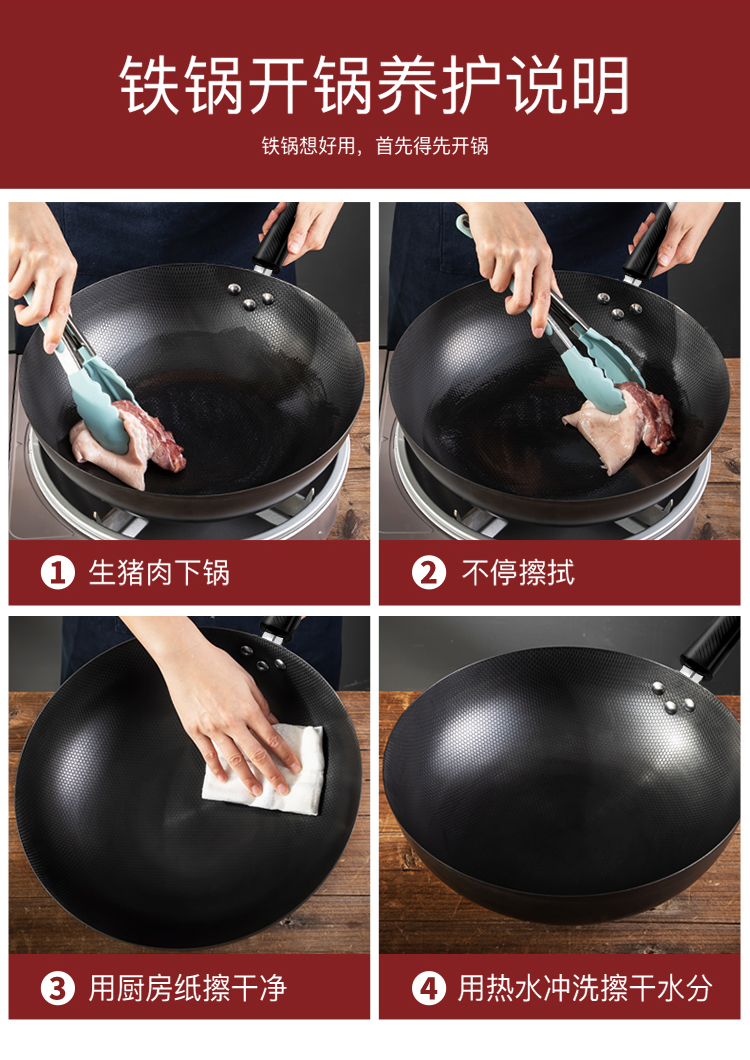 铁锅开锅养护说明

铁锅想好用，首先得先开锅

1 生猪肉下锅

2 不停擦拭

3 用厨房纸擦干净

4 用热水冲洗擦干水分