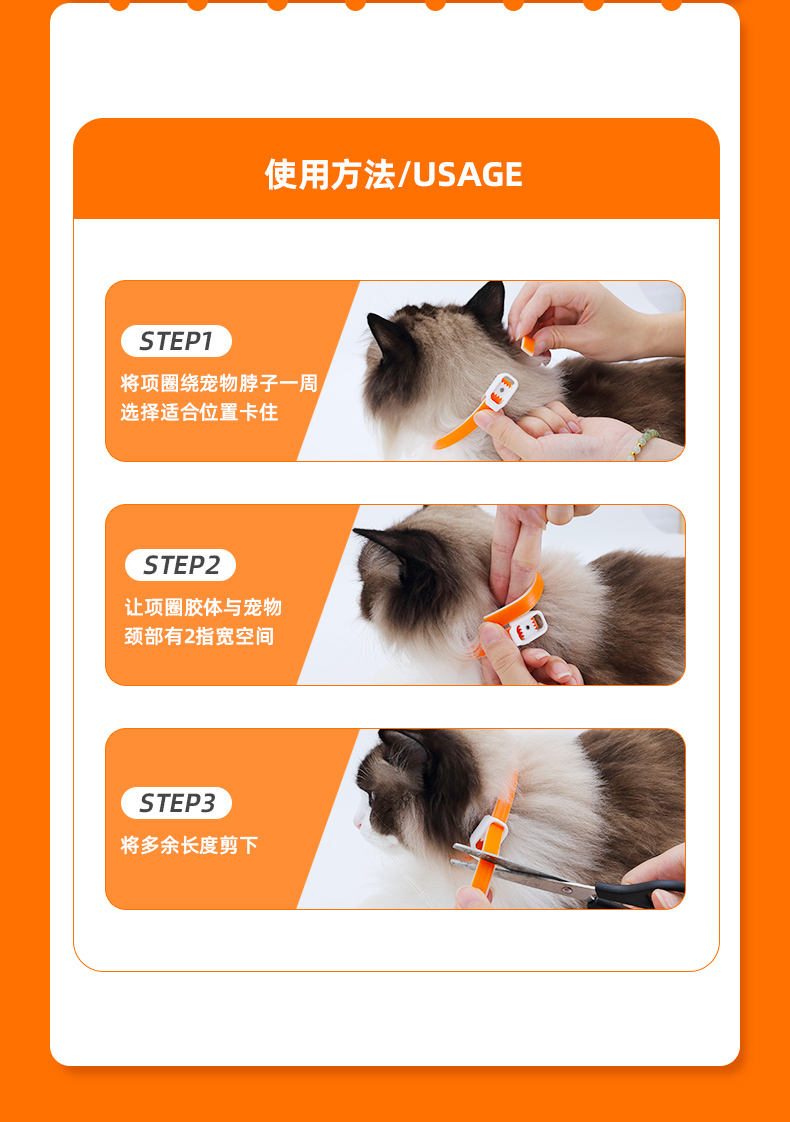 使用方法/USAGE

STEP1
将项圈绕宠物脖子一周
选择适合位置卡住

STEP2
让项圈胶体与宠物
颈部有2指宽空间

STEP3
将多余长度剪下