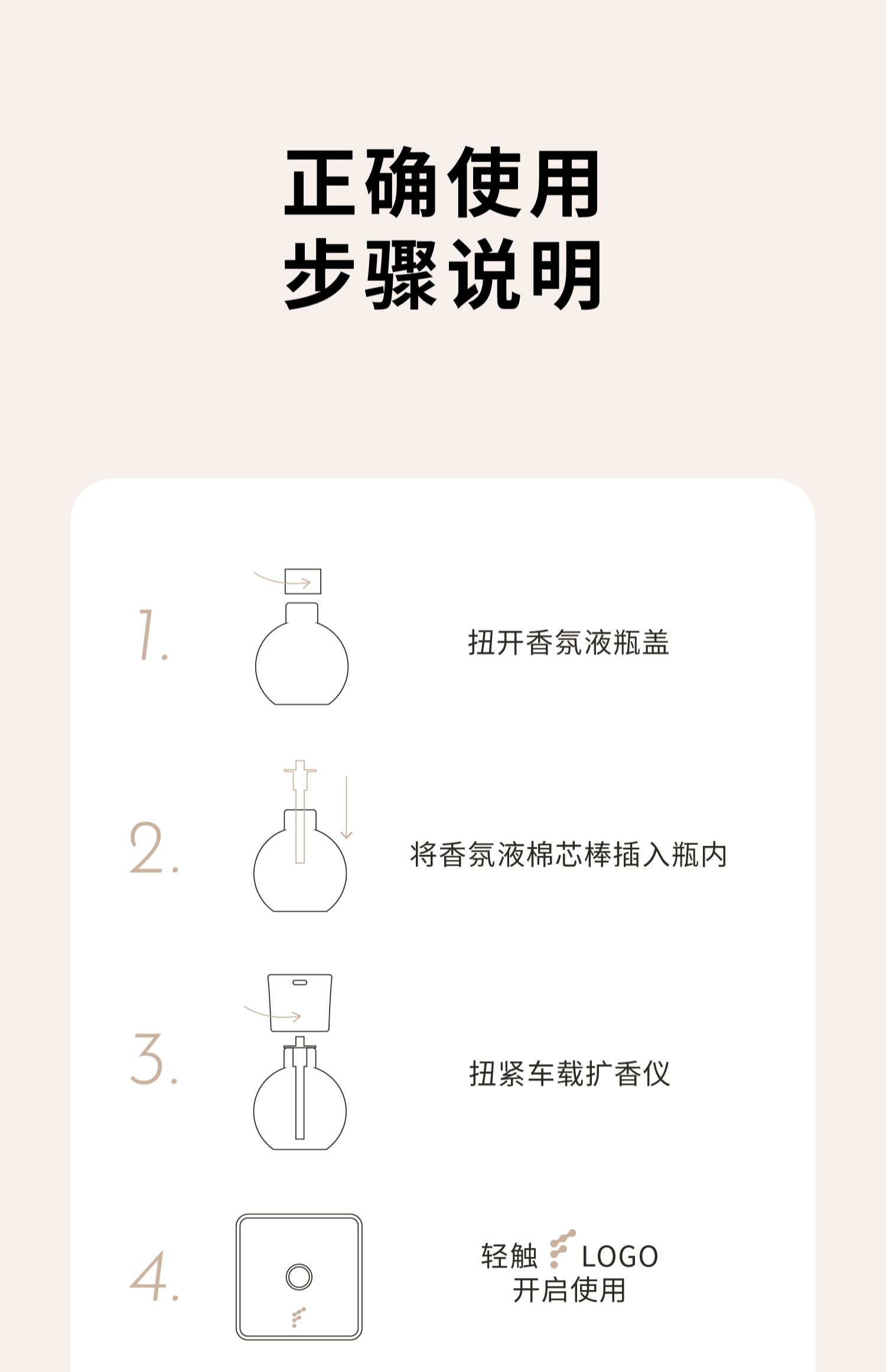 正确使用
步骤说明

1.

扭开香氛液瓶盖

2.

将香氛液棉芯棒插入瓶内

3.

扭紧车载扩香仪

4.

轻触 LOGO
开启使用