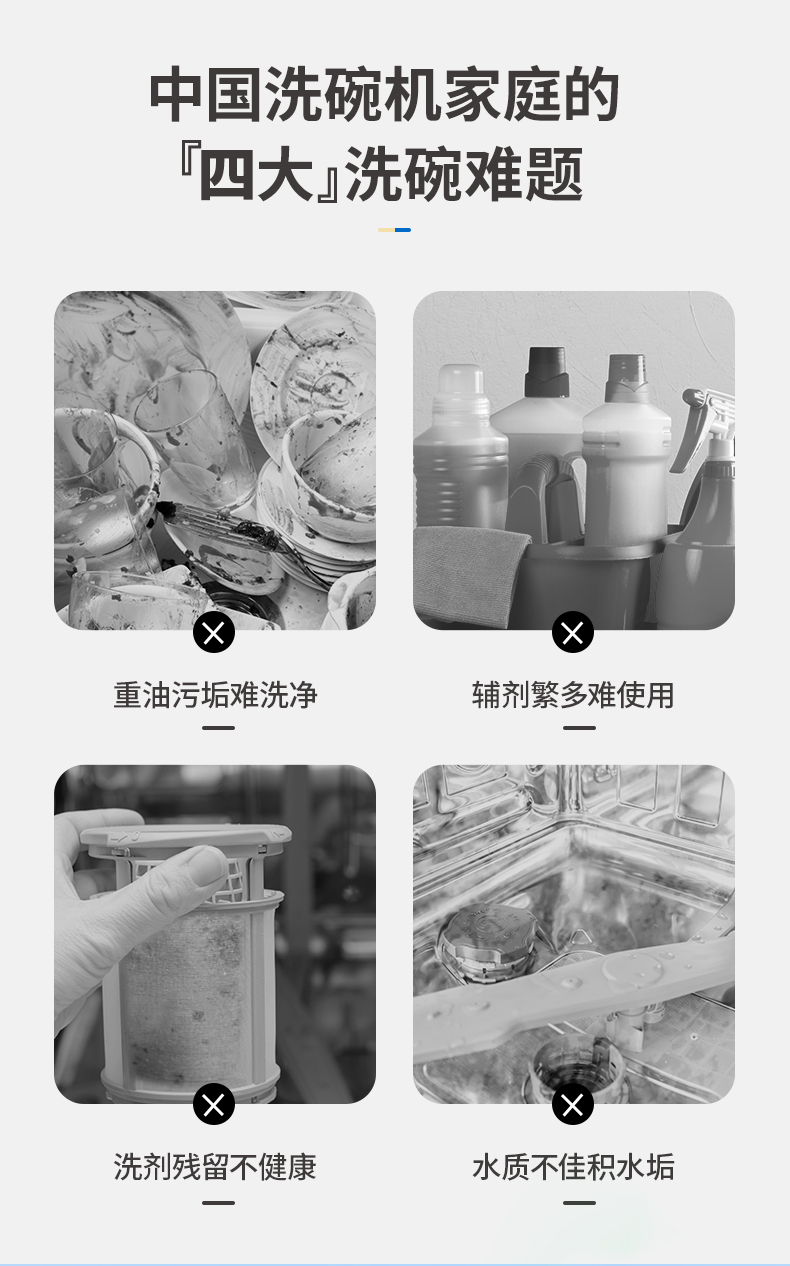 中国洗碗机家庭的
『四大』洗碗难题

重油污垢难洗净

辅剂繁多难使用

洗剂残留不健康

水质不佳积水垢