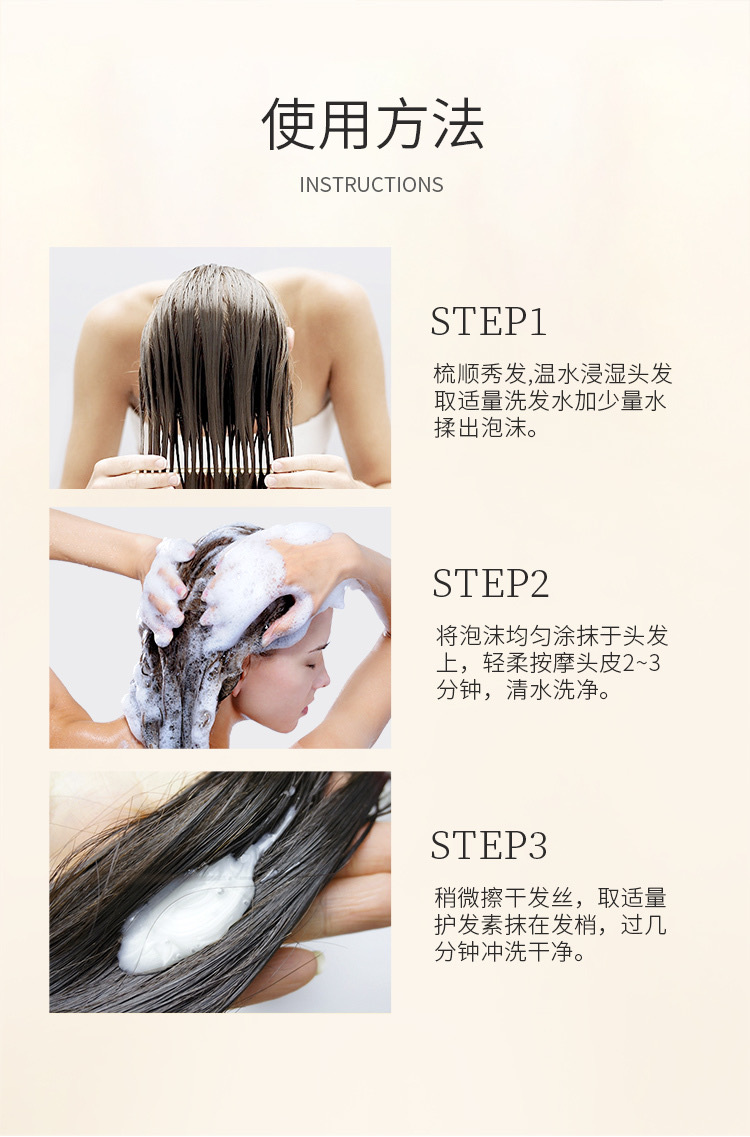 使用方法
INSTRUCTIONS

STEP1
梳顺秀发,温水浸湿头发取适量洗发水加少量水揉出泡沫。

STEP2
将泡沫均匀涂抹于头发上，轻柔按摩头皮2~3分钟，清水洗净。

STEP3
稍微擦干发丝，取适量护发素抹在发梢，过几分钟冲洗干净。