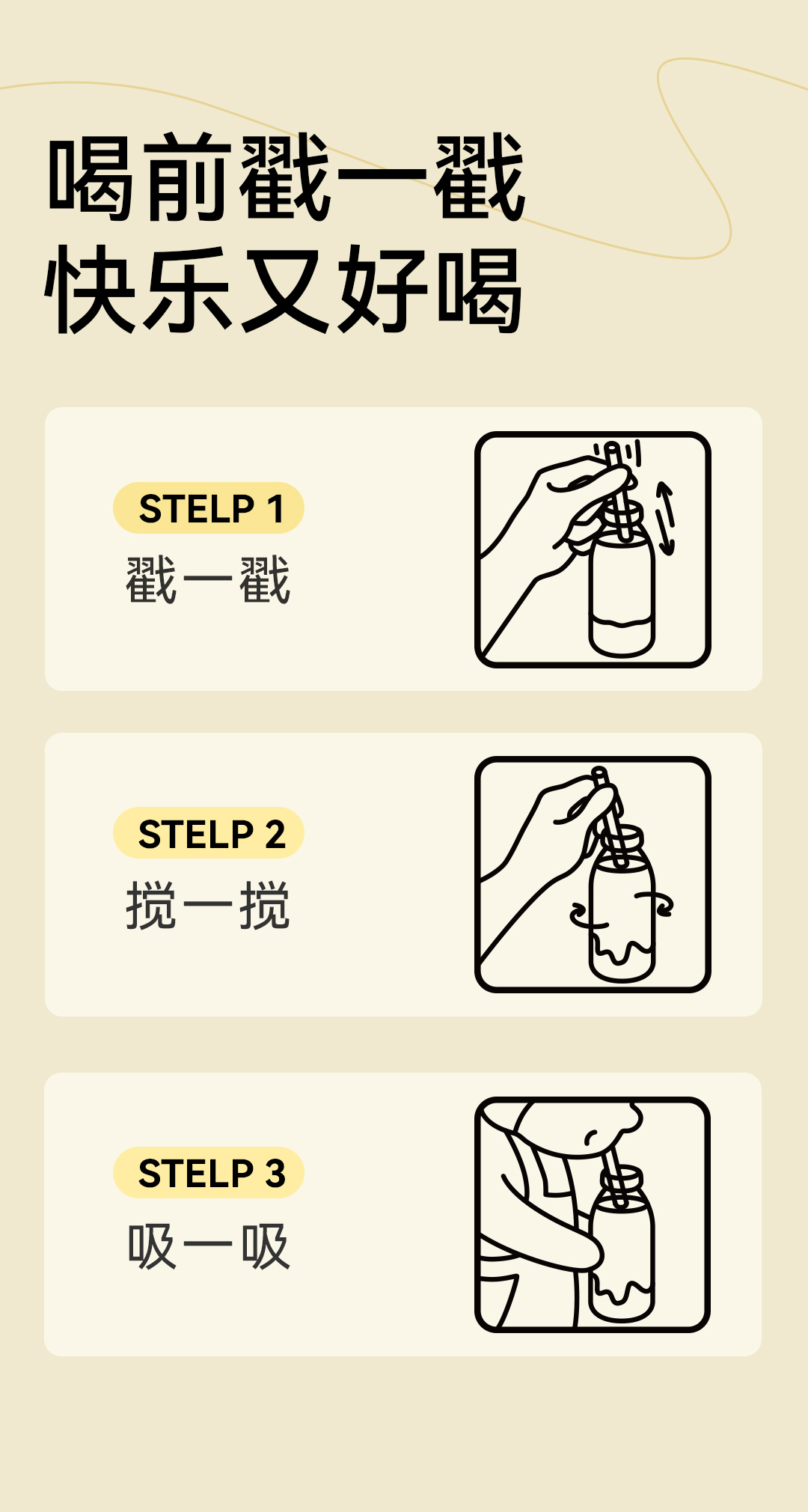 喝前戳一戳
快乐又好喝

STELP 1
戳一戳

STELP 2
搅一搅

STELP 3
吸一吸