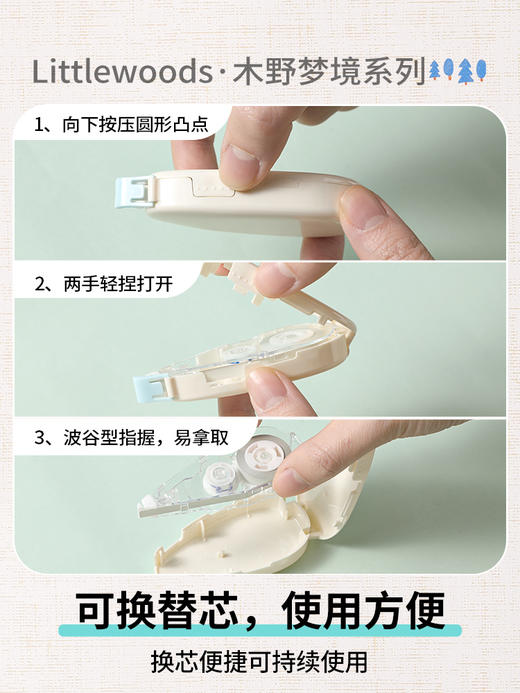 Littlewoods·木野梦境系列

1、向下按压圆形凸点

2、两手轻捏打开

3、波谷型指握，易拿取

可换替芯，使用方便

换芯便捷可持续使用