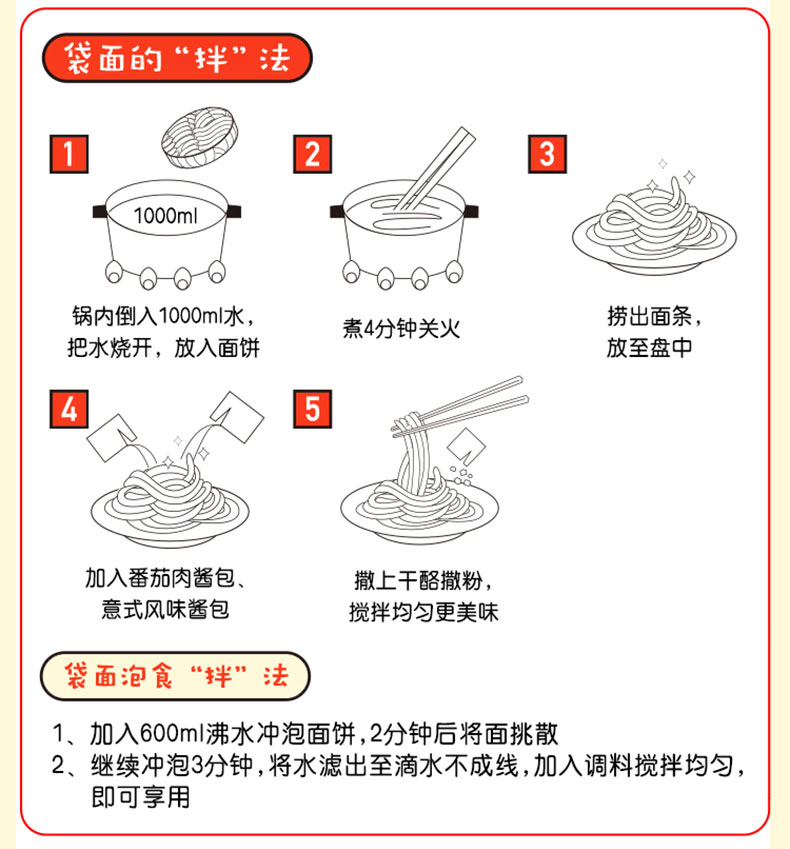 袋面的“拌”法

1

1000ml

锅内倒入1000ml水，把水烧开，放入面饼

2

煮4分钟关火

3

捞出面条，放至盘中

4

加入番茄肉酱包、意式风味酱包

5

撒上干酪撒粉，搅拌均匀更美味

袋面泡食“拌”法

1、加入600ml沸水冲泡面饼，2分钟后将面挑散
2、继续冲泡3分钟，将水滤出至滴水不成线，加入调料搅拌均匀，即可享用