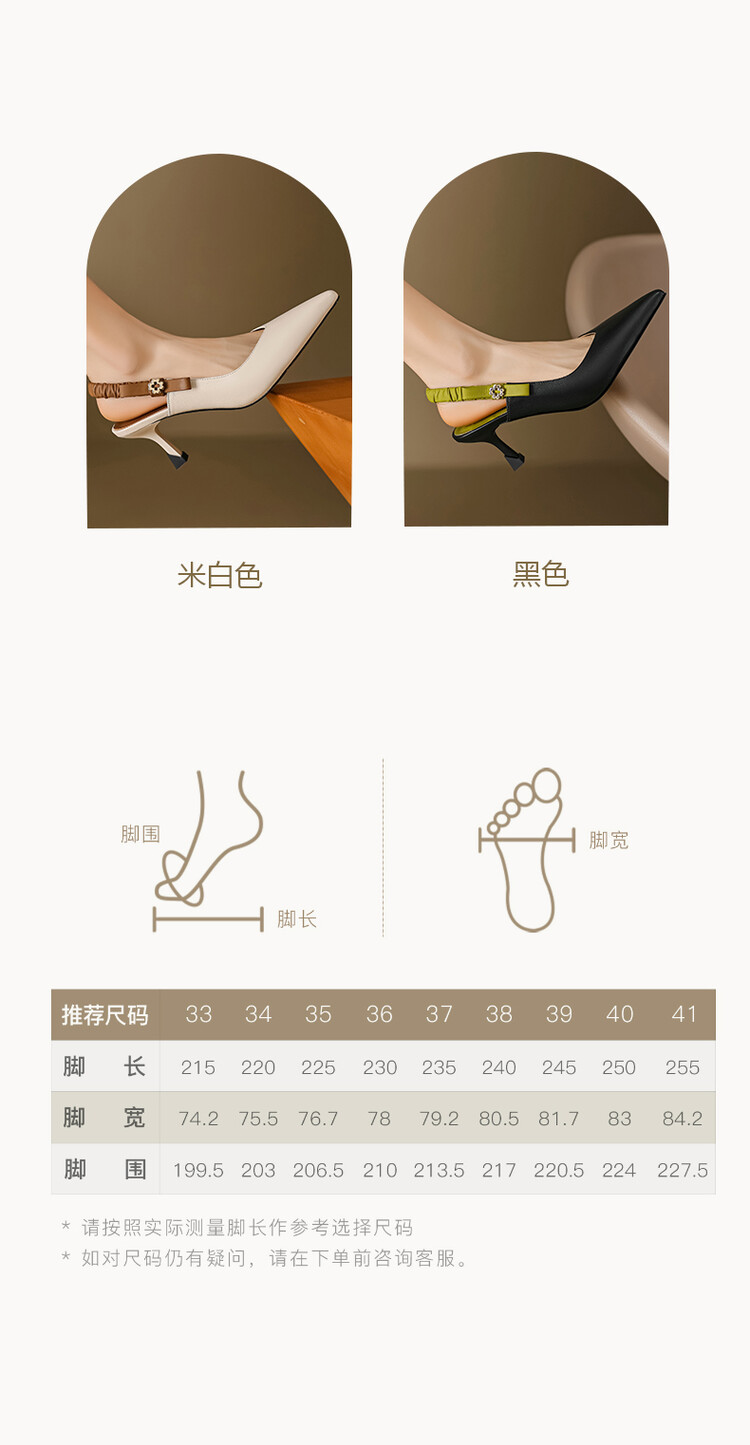 米白色

黑色

脚围

脚长

脚宽

| 推荐尺码 | 33 | 34 | 35 | 36 | 37 | 38 | 39 | 40 | 41 |
|---|---|---|---|---|---|---|---|---|---|
| 脚　长 | 215 | 220 | 225 | 230 | 235 | 240 | 245 | 250 | 255 |
| 脚　宽 | 74.2 | 75.5 | 76.7 | 78 | 79.2 | 80.5 | 81.7 | 83 | 84.2 |
| 脚　围 | 199.5 | 203 | 206.5 | 210 | 213.5 | 217 | 220.5 | 224 | 227.5 |

* 请按照实际测量脚长作参考选择尺码
* 如对尺码仍有疑问，请在下单前咨询客服。