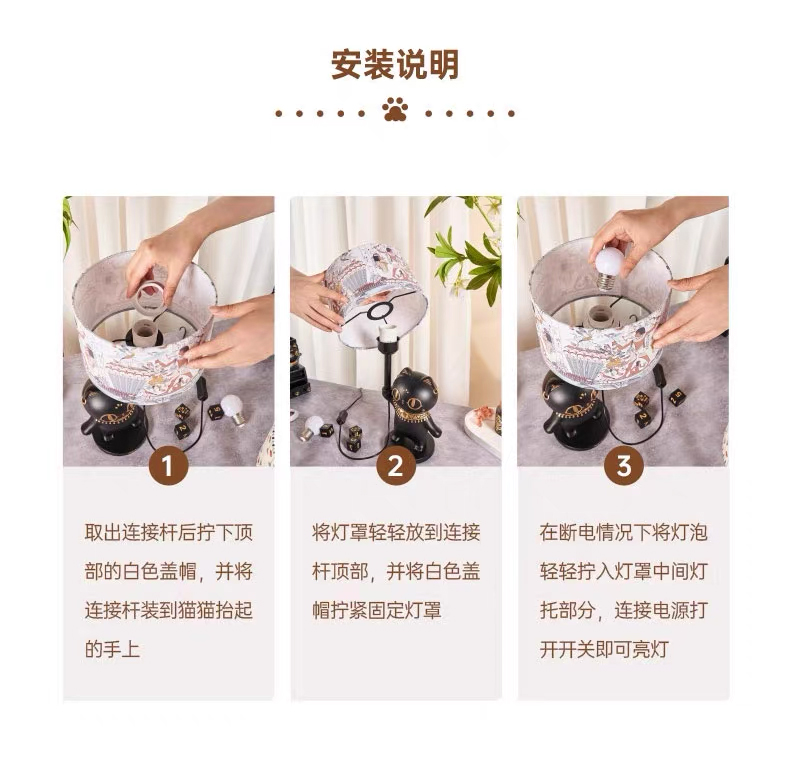 安装说明

1

取出连接杆后拧下顶部的白色盖帽，并将连接杆装到猫猫抬起的手上

2

将灯罩轻轻放到连接杆顶部，并将白色盖帽拧紧固定灯罩

3

在断电情况下将灯泡轻轻拧入灯罩中间灯托部分，连接电源打开开关即可亮灯