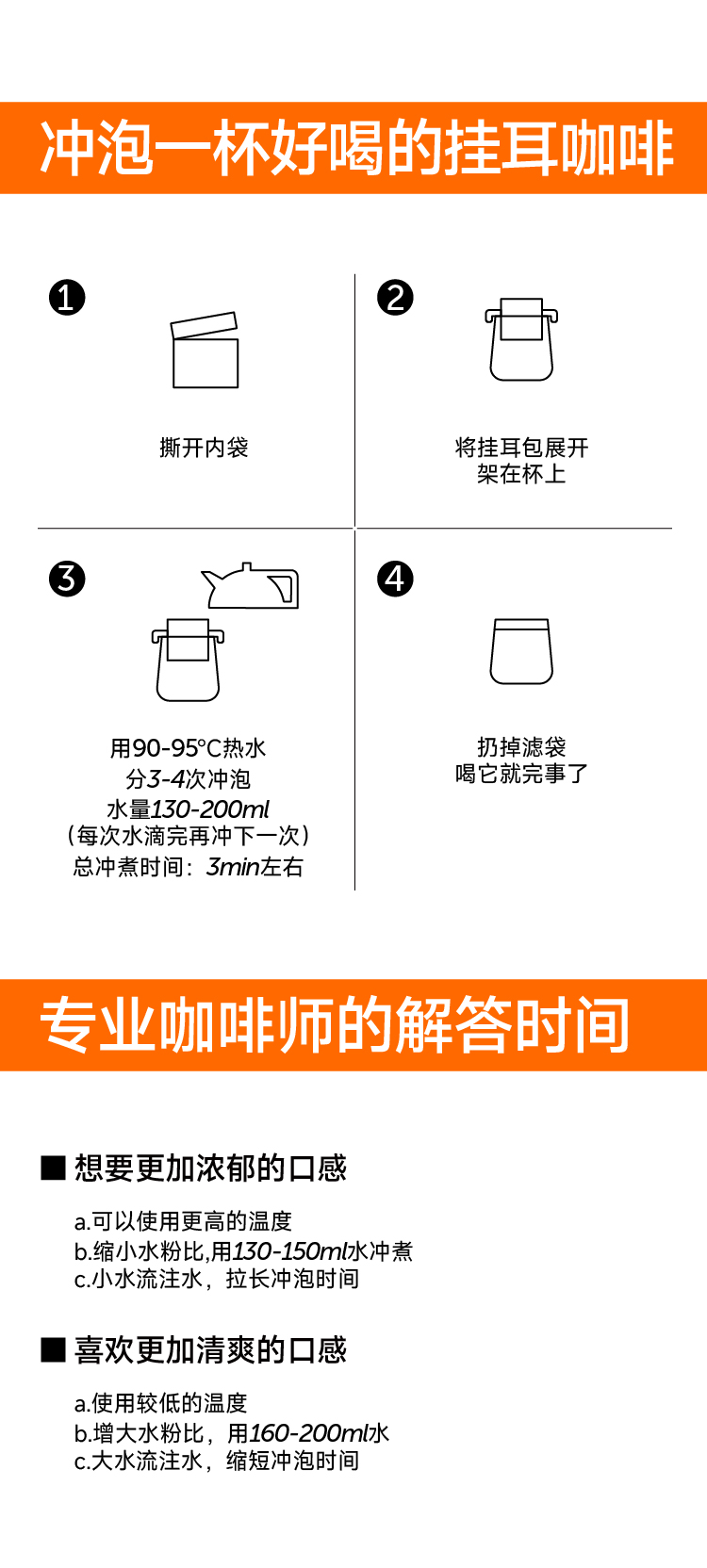 冲泡一杯好喝的挂耳咖啡

❶

撕开内袋

❷

将挂耳包展开
架在杯上

❸

用90-95°C热水
分3-4次冲泡
水量130-200ml
（每次水滴完再冲下一次）
总冲煮时间：3min左右

❹

扔掉滤袋
喝它就完事了

专业咖啡师的解答时间

■ 想要更加浓郁的口感

a.可以使用更高的温度
b.缩小水粉比,用130-150ml水冲煮
c.小水流注水，拉长冲泡时间

■ 喜欢更加清爽的口感

a.使用较低的温度
b.增大水粉比，用160-200ml水
c.大水流注水，缩短冲泡时间