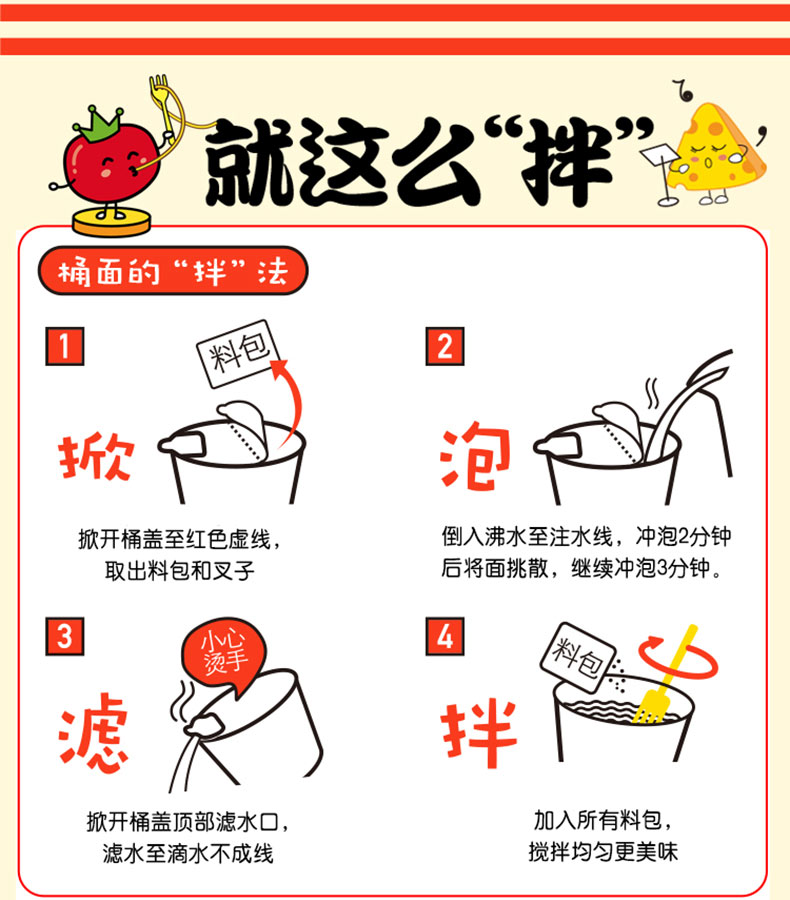 就这么“拌”

桶面的“拌”法

1

料包

掀

掀开桶盖至红色虚线，取出料包和叉子

2

泡

倒入沸水至注水线，冲泡2分钟后将面挑散，继续冲泡3分钟。

3

小心烫手

滤

掀开桶盖顶部滤水口，滤水至滴水不成线

4

料包

拌

加入所有料包，搅拌均匀更美味