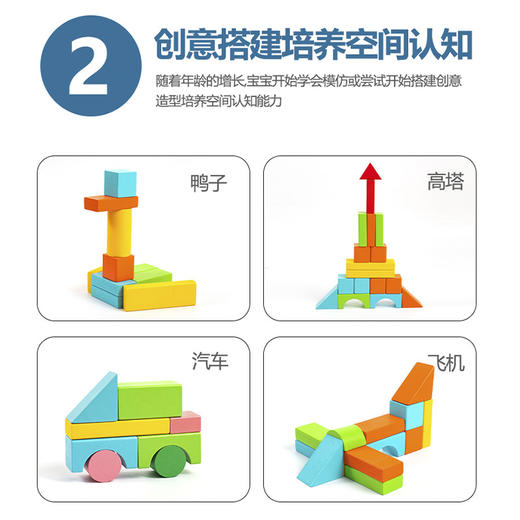 2

创意搭建培养空间认知

随着年龄的增长,宝宝开始学会模仿或尝试开始搭建创意造型培养空间认知能力

鸭子

高塔

汽车

飞机