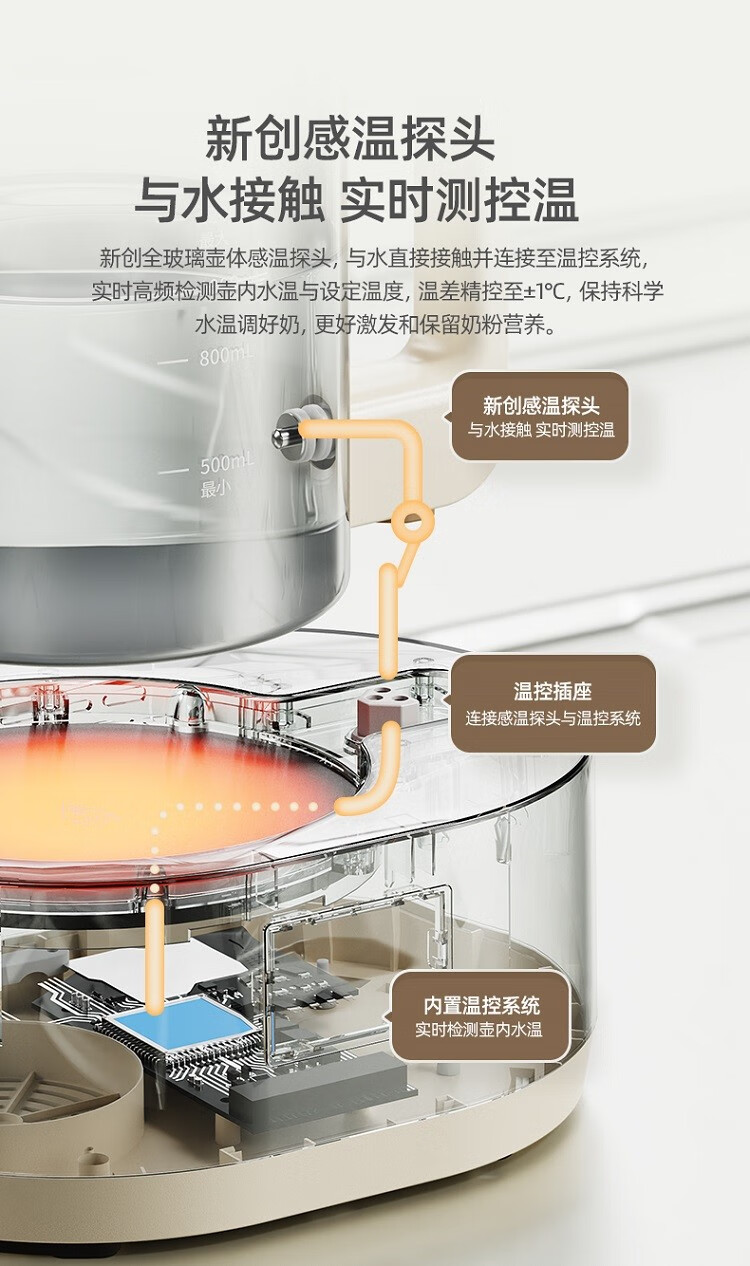 新创感温探头
与水接触 实时测控温

新创全玻璃壶体感温探头，与水直接接触并连接至温控系统，实时高频检测壶内水温与设定温度，温差精控至±1℃，保持科学水温调好奶，更好激发和保留奶粉营养。

800mL

500mL
最小

新创感温探头
与水接触 实时测控温

温控插座
连接感温探头与温控系统

内置温控系统
实时检测壶内水温