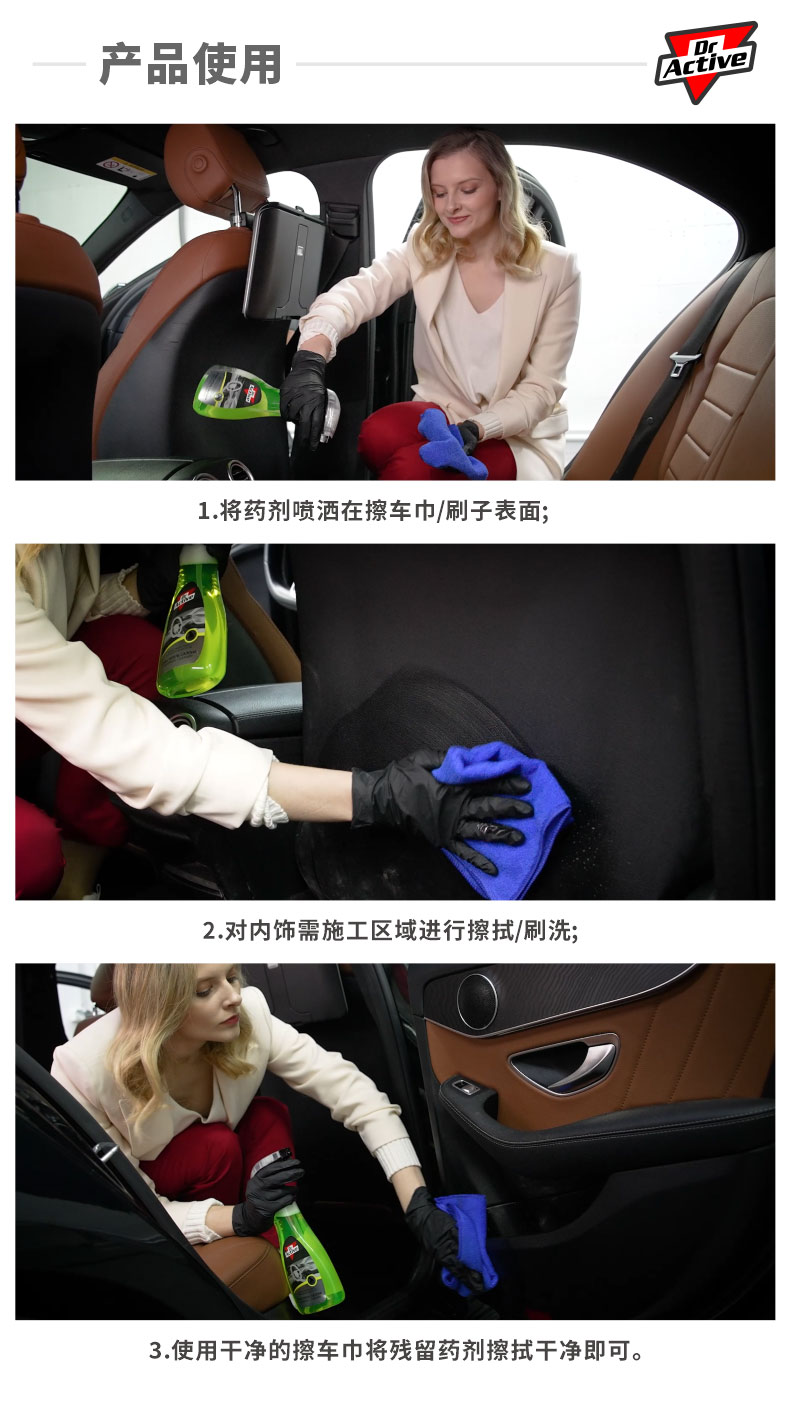 产品使用

Dr Active

1.将药剂喷洒在擦车巾/刷子表面;

2.对内饰需施工区域进行擦拭/刷洗;

3.使用干净的擦车巾将残留药剂擦拭干净即可。