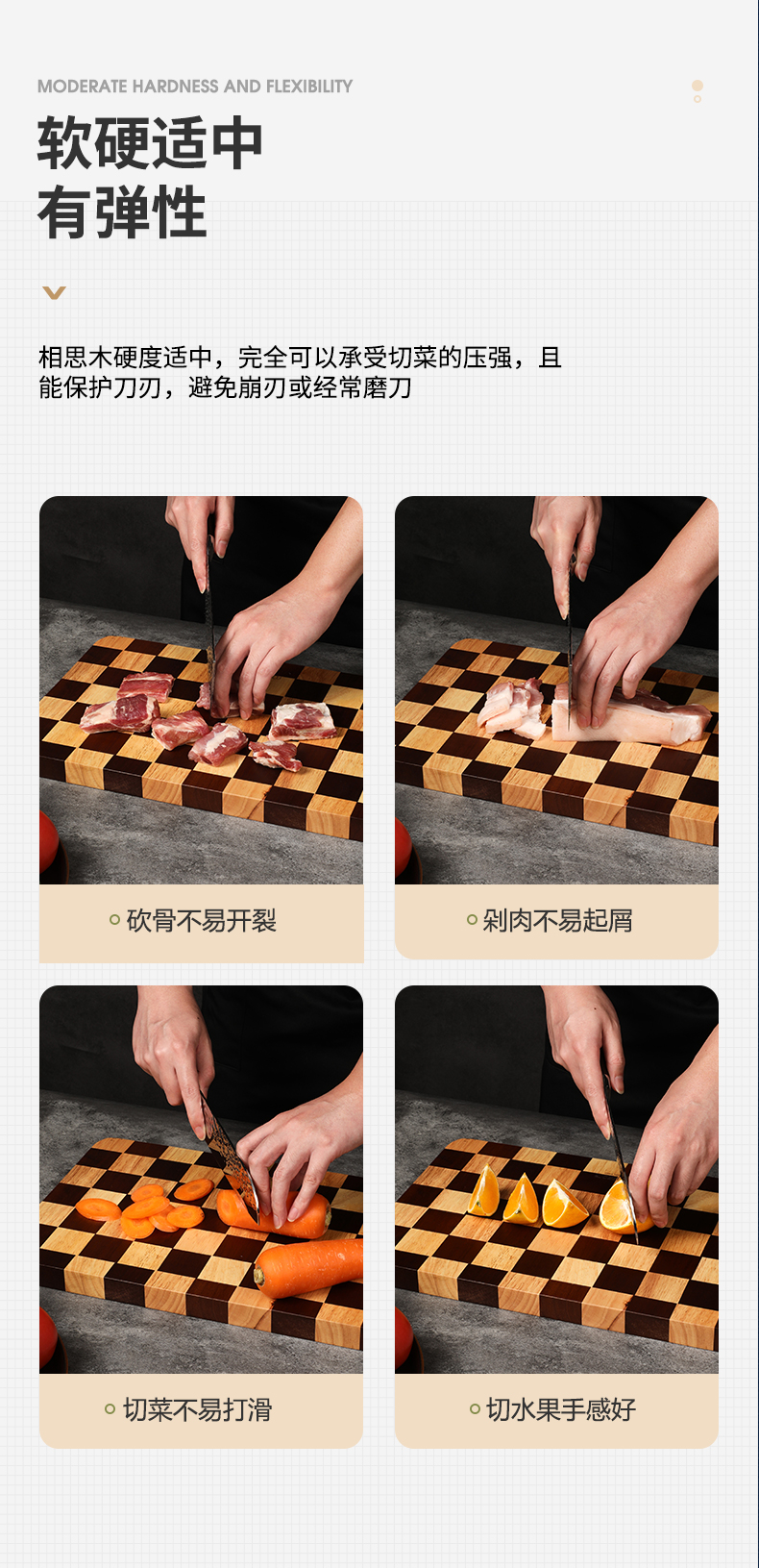 MODERATE HARDNESS AND FLEXIBILITY

软硬适中
有弹性

相思木硬度适中，完全可以承受切菜的压强，且能保护刀刃，避免崩刃或经常磨刀

砍骨不易开裂

剁肉不易起屑

切菜不易打滑

切水果手感好