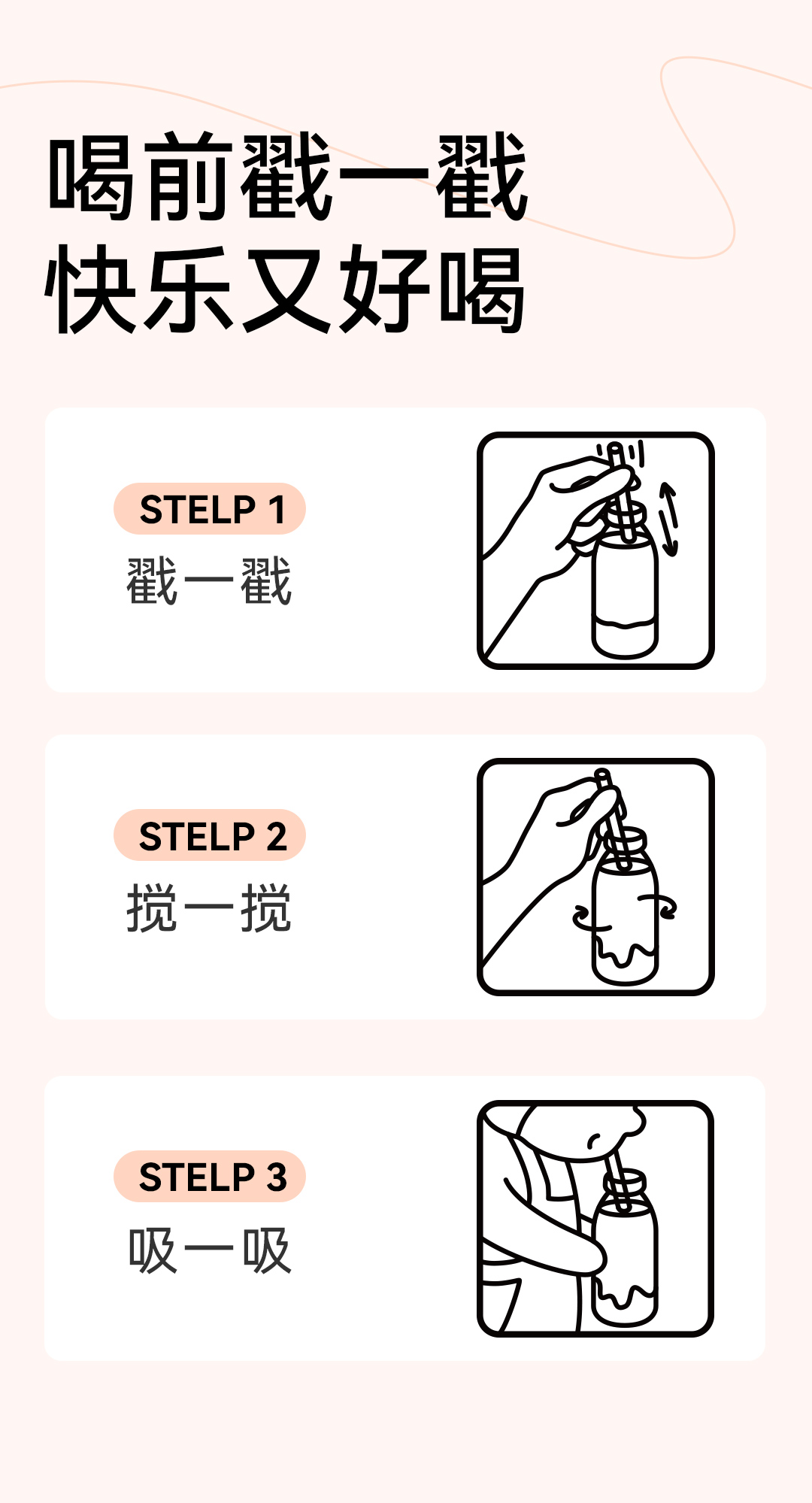 喝前戳一戳
快乐又好喝

STELP 1
戳一戳

STELP 2
搅一搅

STELP 3
吸一吸