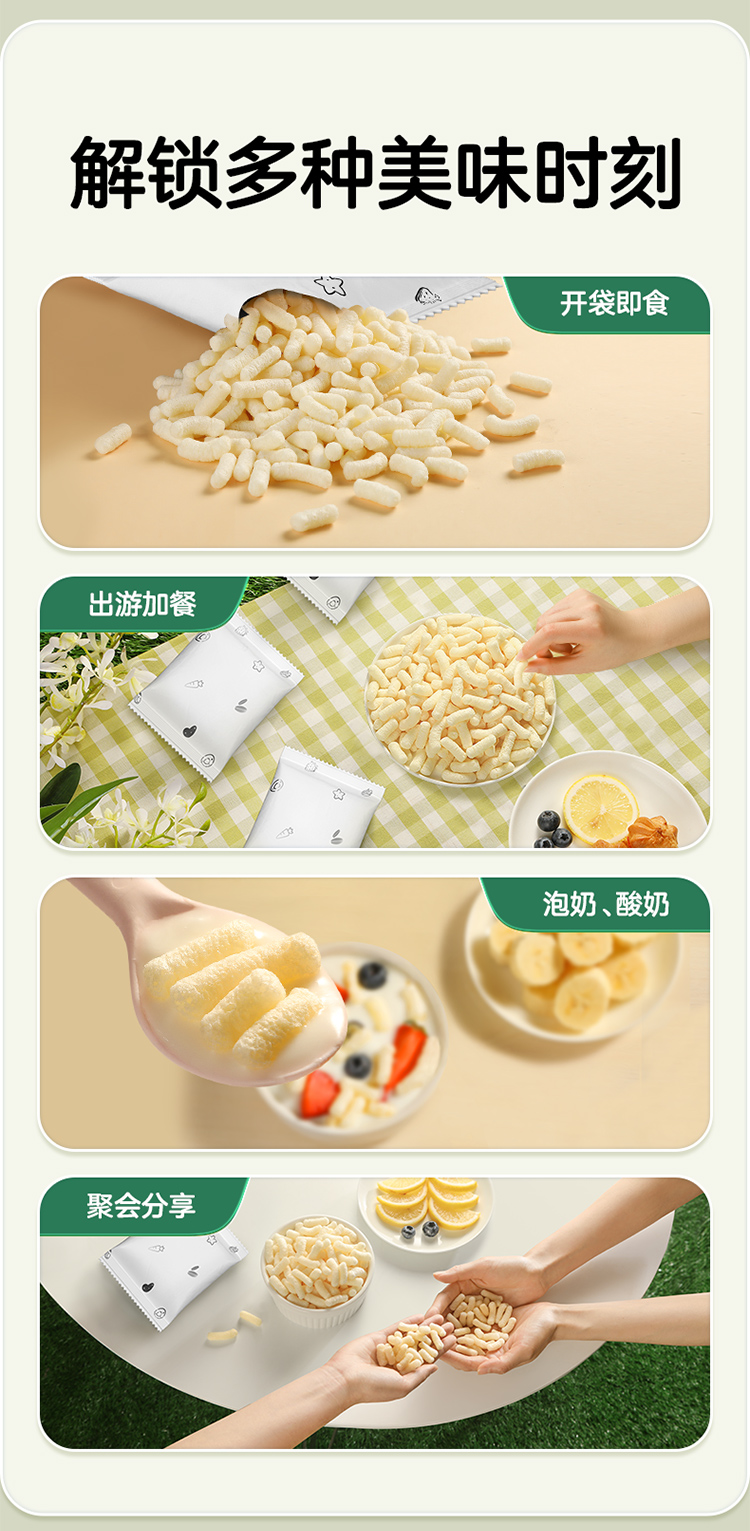 解锁多种美味时刻

开袋即食

出游加餐

泡奶、酸奶

聚会分享