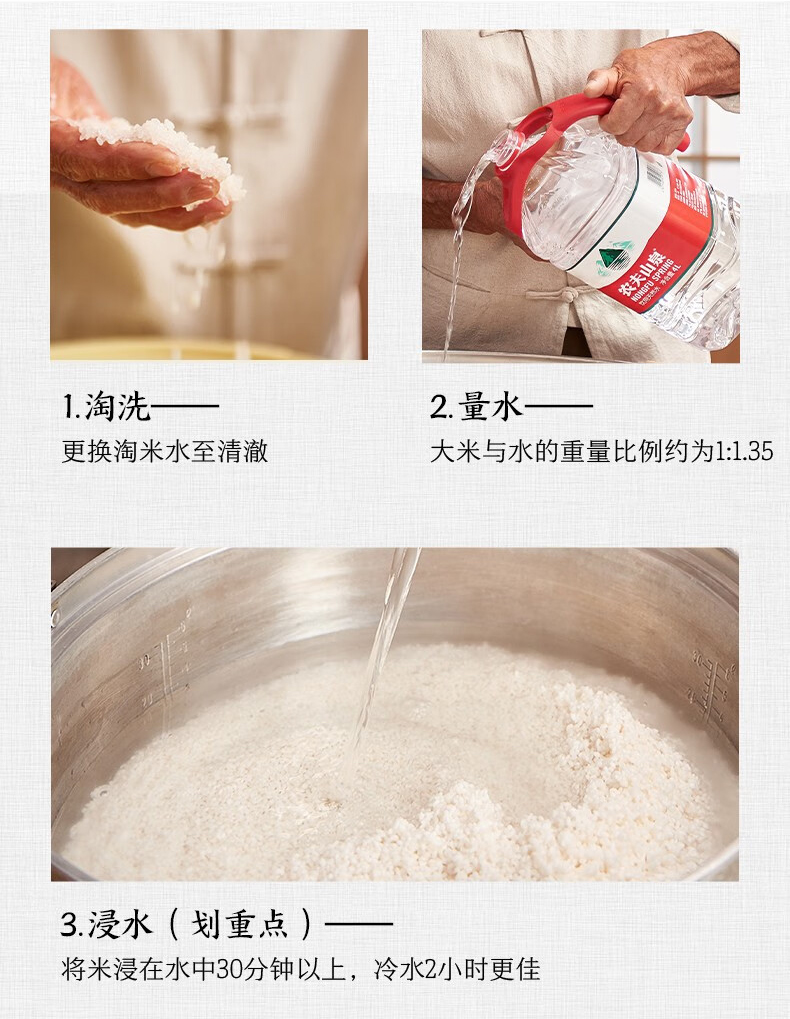 农夫山泉
NONGFU SPRING

1.淘洗——
更换淘米水至清澈

2.量水——
大米与水的重量比例约为1:1.35

3.浸水（划重点）——
将米浸在水中30分钟以上，冷水2小时更佳