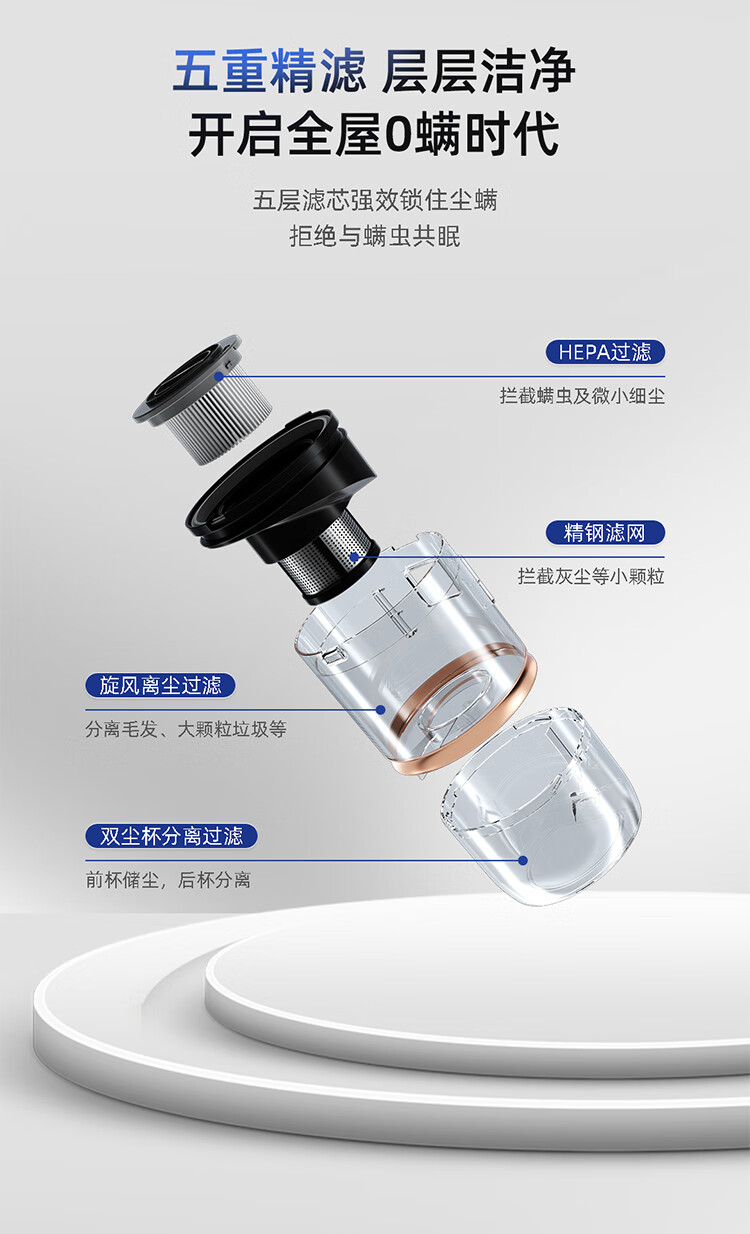 五重精滤 层层洁净
开启全屋0螨时代

五层滤芯强效锁住尘螨
拒绝与螨虫共眠

HEPA过滤
拦截螨虫及微小细尘

精钢滤网
拦截灰尘等小颗粒

旋风离尘过滤
分离毛发、大颗粒垃圾等

双尘杯分离过滤
前杯储尘，后杯分离