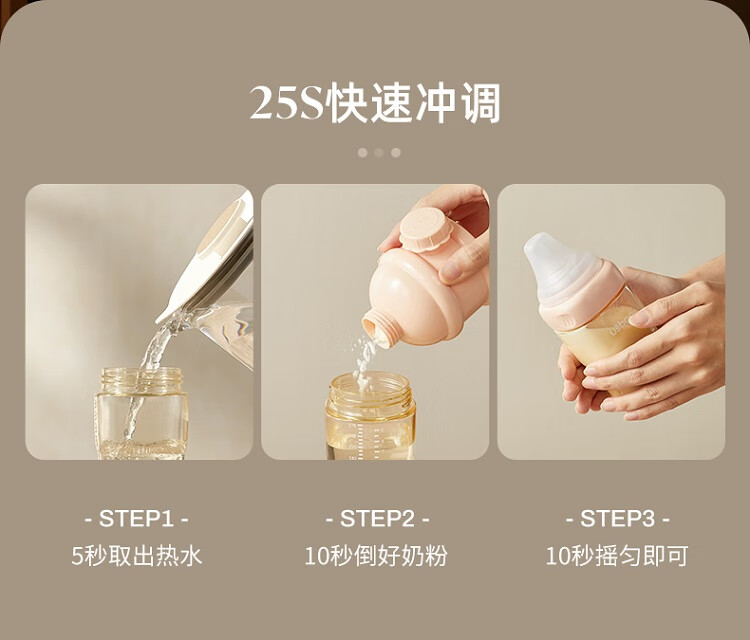 25S快速冲调

- STEP1 -
5秒取出热水

- STEP2 -
10秒倒好奶粉

- STEP3 -
10秒摇匀即可