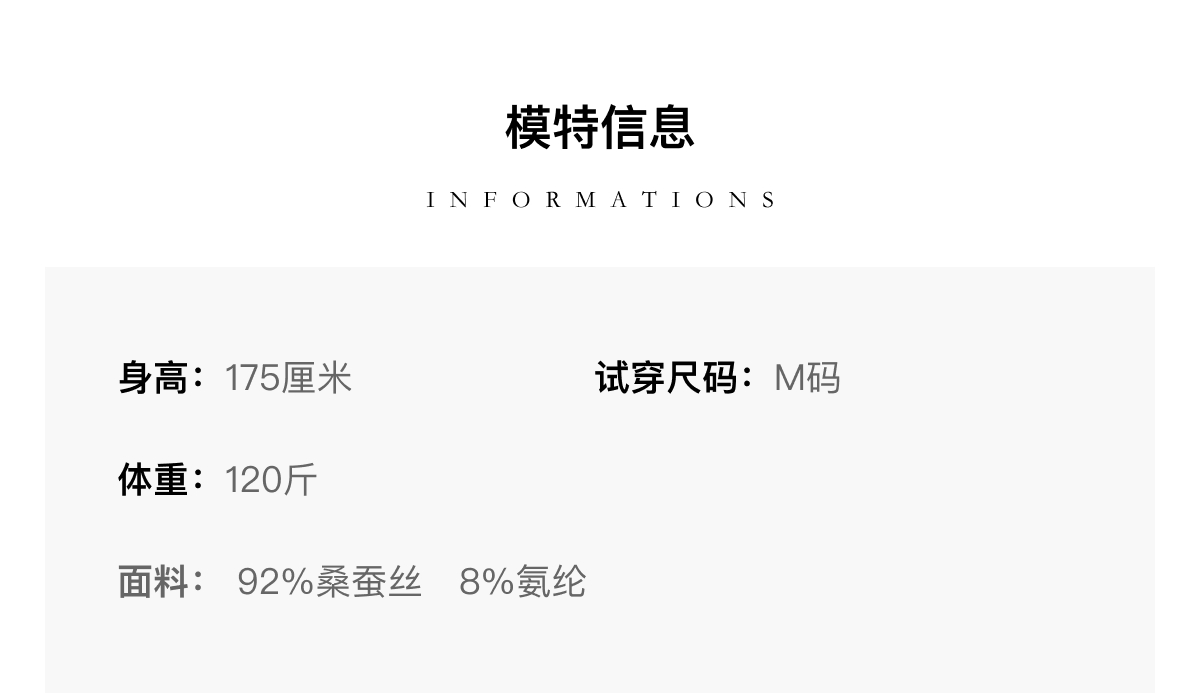 模特信息

INFORMATIONS

身高：175厘米

试穿尺码：M码

体重：120斤

面料：92%桑蚕丝 8%氨纶