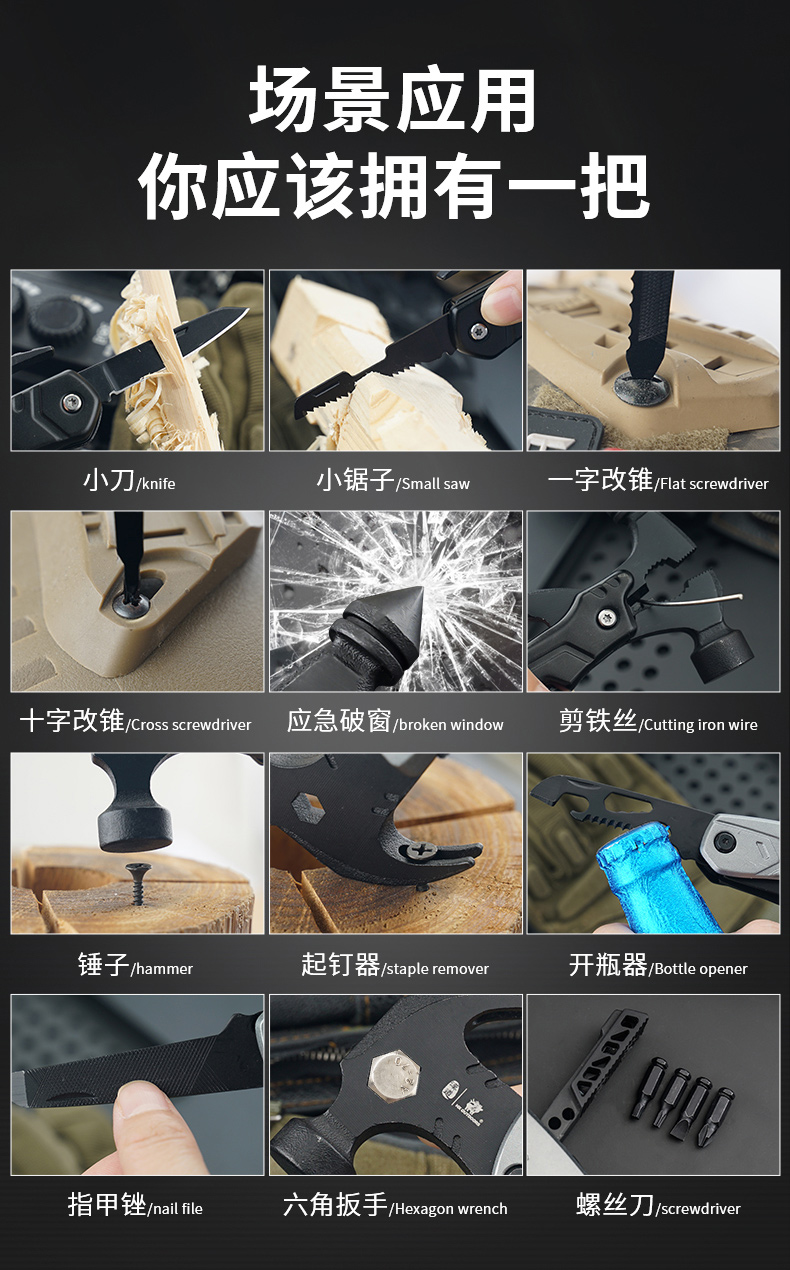 场景应用
你应该拥有一把

小刀/knife
小锯子/Small saw
一字改锥/Flat screwdriver

十字改锥/Cross screwdriver
应急破窗/broken window
剪铁丝/Cutting iron wire

锤子/hammer
起钉器/staple remover
开瓶器/Bottle opener

指甲锉/nail file
六角扳手/Hexagon wrench
螺丝刀/screwdriver