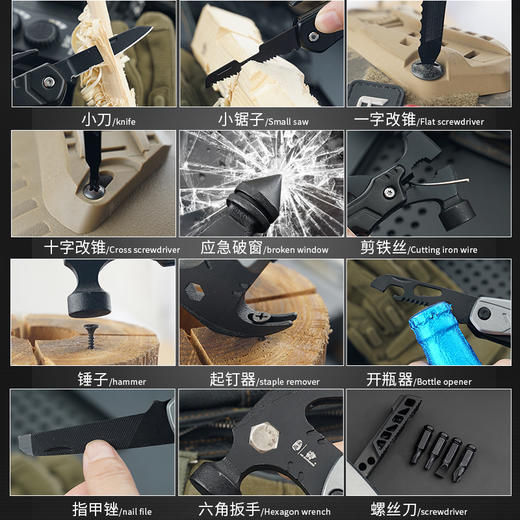 小刀/knife

小锯子/Small saw

一字改锥/Flat screwdriver

十字改锥/Cross screwdriver

应急破窗/broken window

剪铁丝/Cutting iron wire

锤子/hammer

起钉器/staple remover

开瓶器/Bottle opener

指甲锉/nail file

六角扳手/Hexagon wrench

螺丝刀/screwdriver