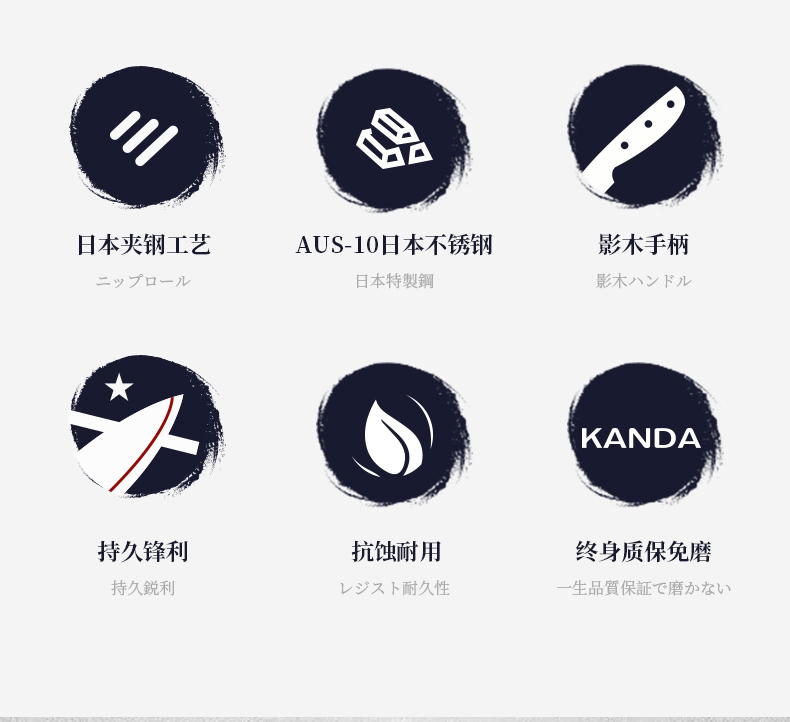 日本夹钢工艺
ニップロール

AUS-10日本不锈钢
日本特製鋼

影木手柄
影木ハンドル

持久锋利
持久鋭利

抗蚀耐用
レジスト耐久性

KANDA
终身质保免磨
一生品質保証で磨かない