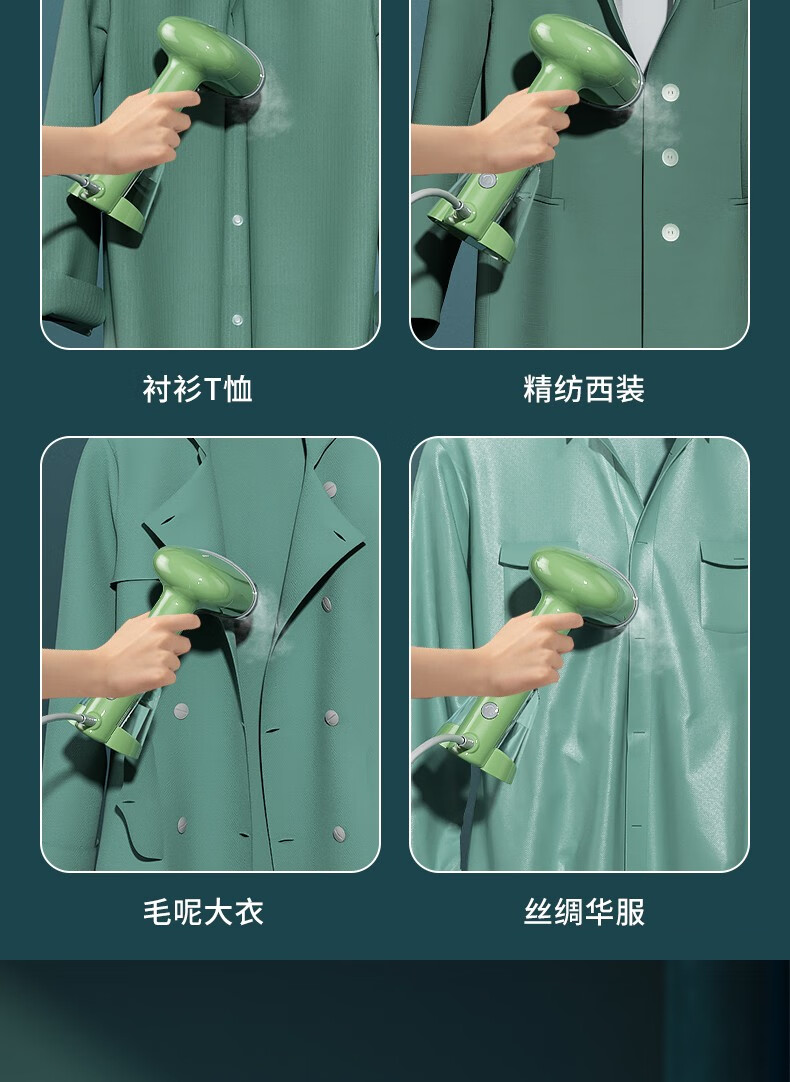 衬衫T恤

精纺西装

毛呢大衣

丝绸华服