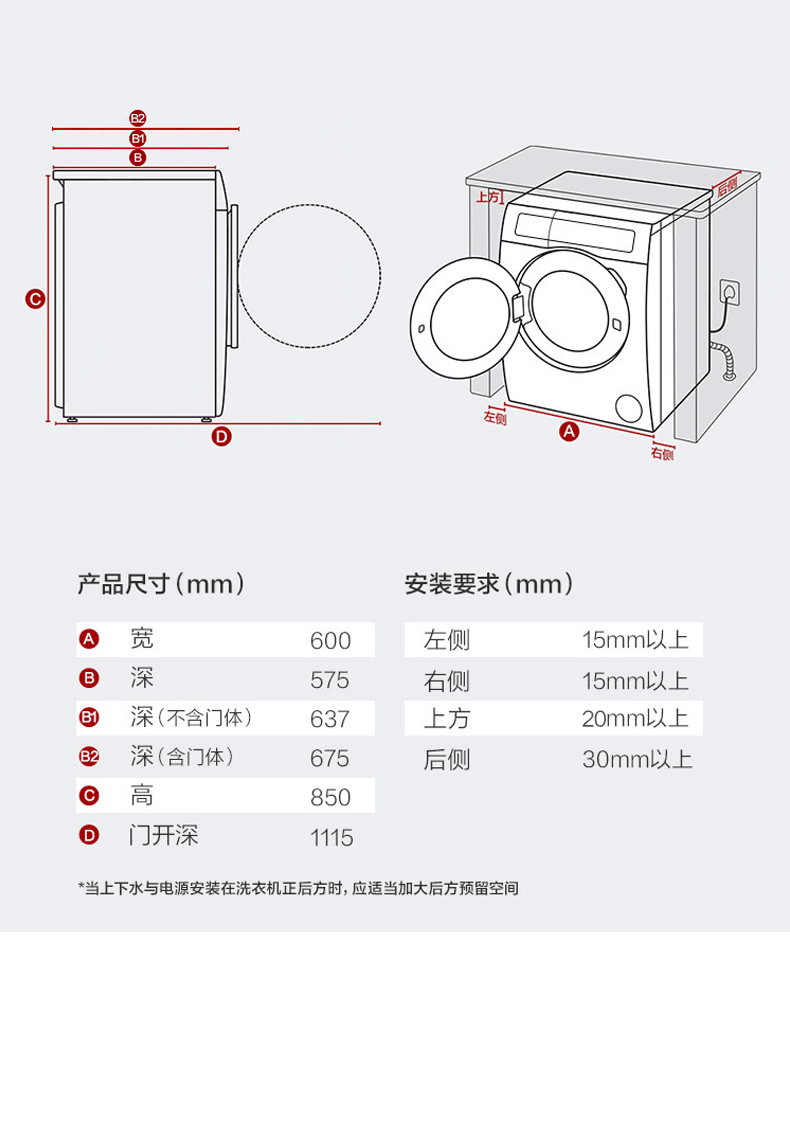 B2
B1
B
C
D
上方
后侧
左侧
A
右侧

产品尺寸（mm）

| | | |
|---|---|---|
| A | 宽 | 600 |
| B | 深 | 575 |
| B1 | 深（不含门体） | 637 |
| B2 | 深（含门体） | 675 |
| C | 高 | 850 |
| D | 门开深 | 1115 |

安装要求（mm）

| | |
|---|---|
| 左侧 | 15mm以上 |
| 右侧 | 15mm以上 |
| 上方 | 20mm以上 |
| 后侧 | 30mm以上 |

*当上下水与电源安装在洗衣机正后方时，应适当加大后方预留空间