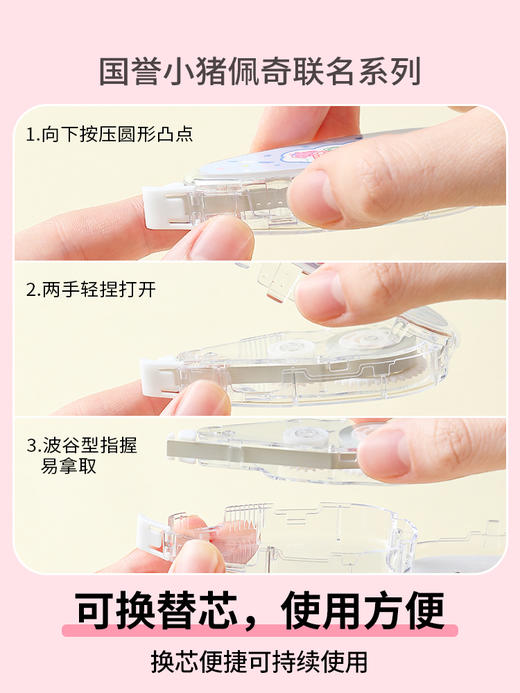 国誉小猪佩奇联名系列

1.向下按压圆形凸点

2.两手轻捏打开

3.波谷型指握易拿取

可换替芯，使用方便

换芯便捷可持续使用