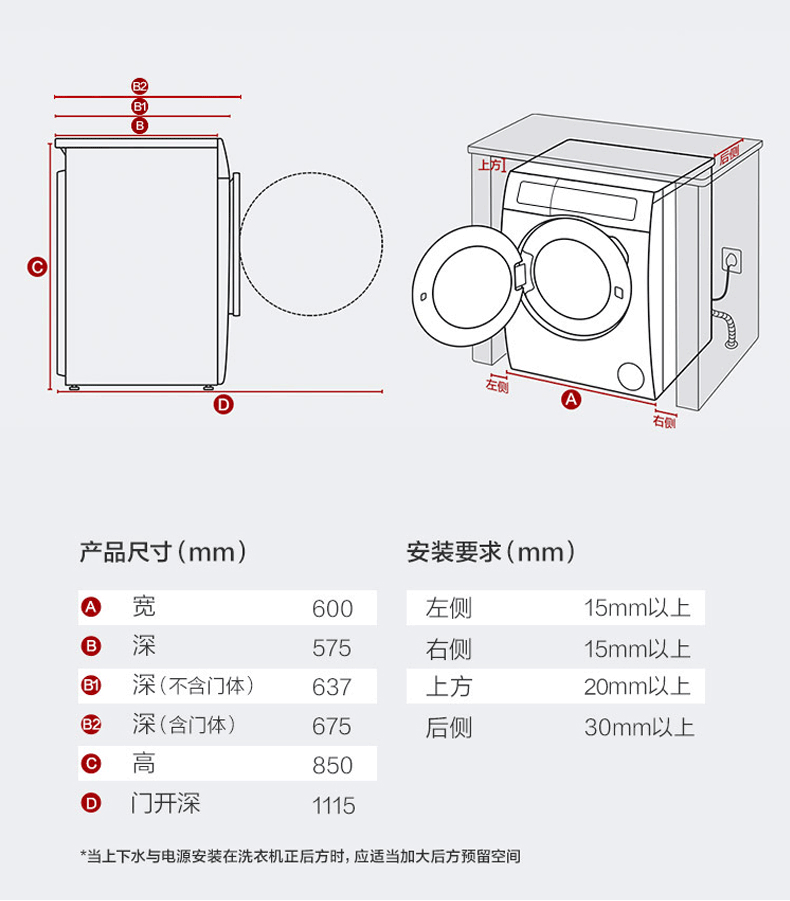 B2
B1
B
C
D

上方
后侧
左侧
A
右侧

产品尺寸（mm）

| | | |
|---|---|---|
| A | 宽 | 600 |
| B | 深 | 575 |
| B1 | 深（不含门体） | 637 |
| B2 | 深（含门体） | 675 |
| C | 高 | 850 |
| D | 门开深 | 1115 |

安装要求（mm）

| | |
|---|---|
| 左侧 | 15mm以上 |
| 右侧 | 15mm以上 |
| 上方 | 20mm以上 |
| 后侧 | 30mm以上 |

*当上下水与电源安装在洗衣机正后方时，应适当加大后方预留空间