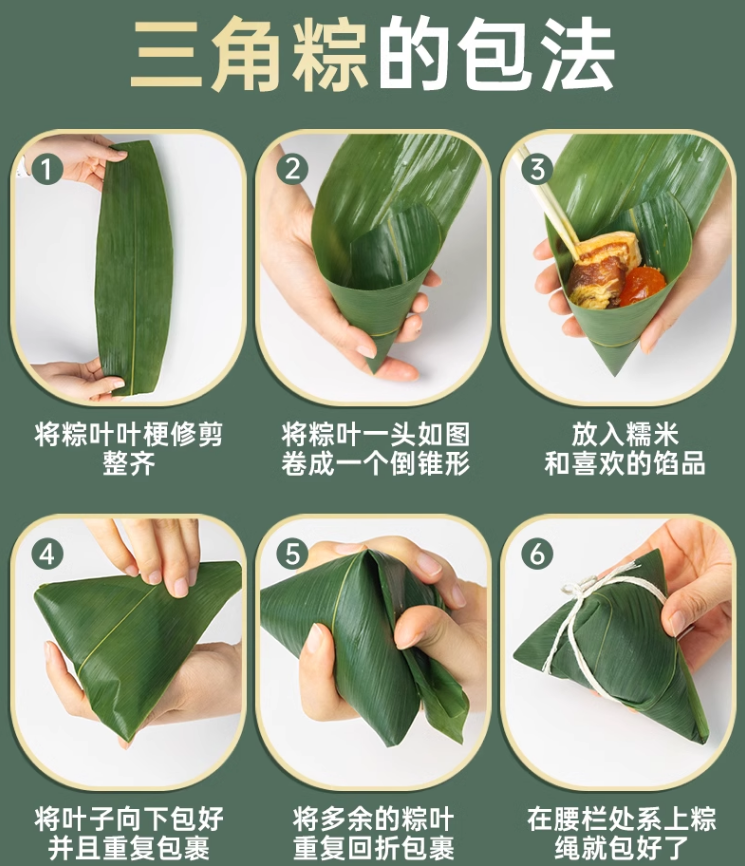 三角粽的包法

1
将粽叶叶梗修剪整齐

2
将粽叶一头如图卷成一个倒锥形

3
放入糯米和喜欢的馅品

4
将叶子向下包好并且重复包裹

5
将多余的粽叶重复回折包裹

6
在腰栏处系上粽绳就包好了