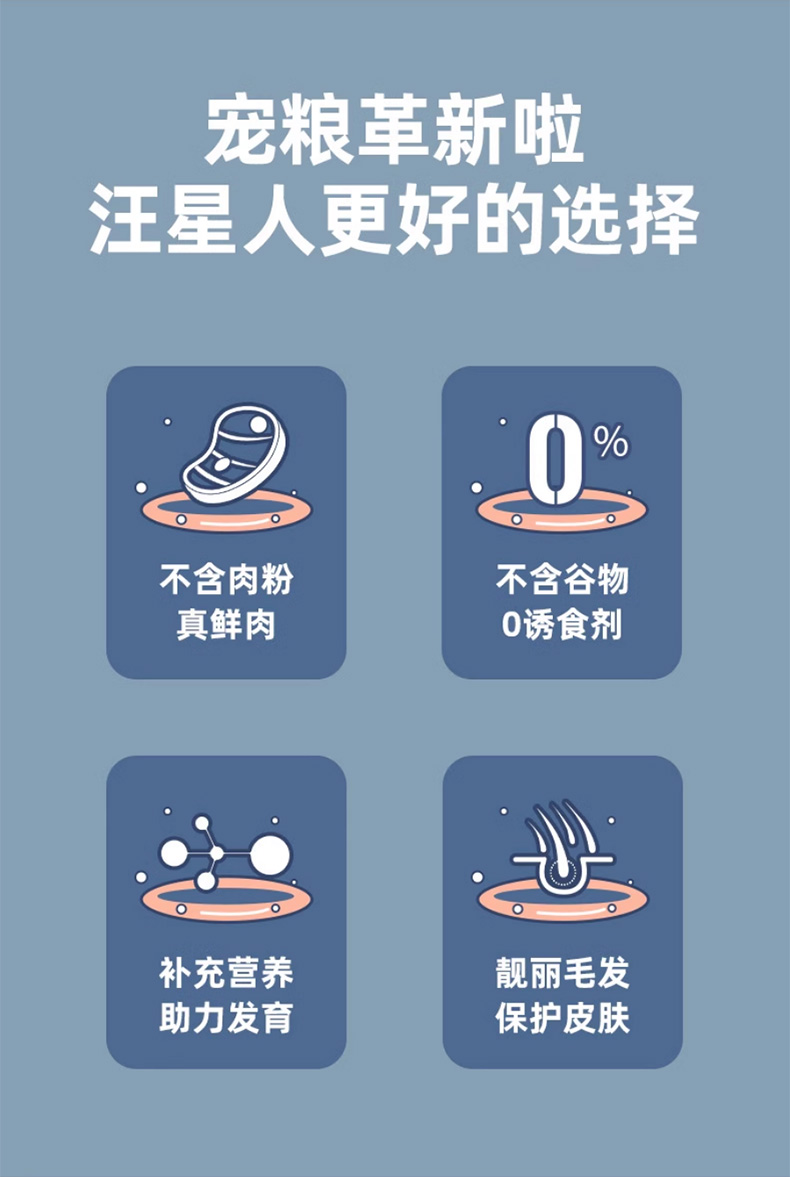 宠粮革新啦
汪星人更好的选择

不含肉粉
真鲜肉

0%

不含谷物
0诱食剂

补充营养
助力发育

靓丽毛发
保护皮肤