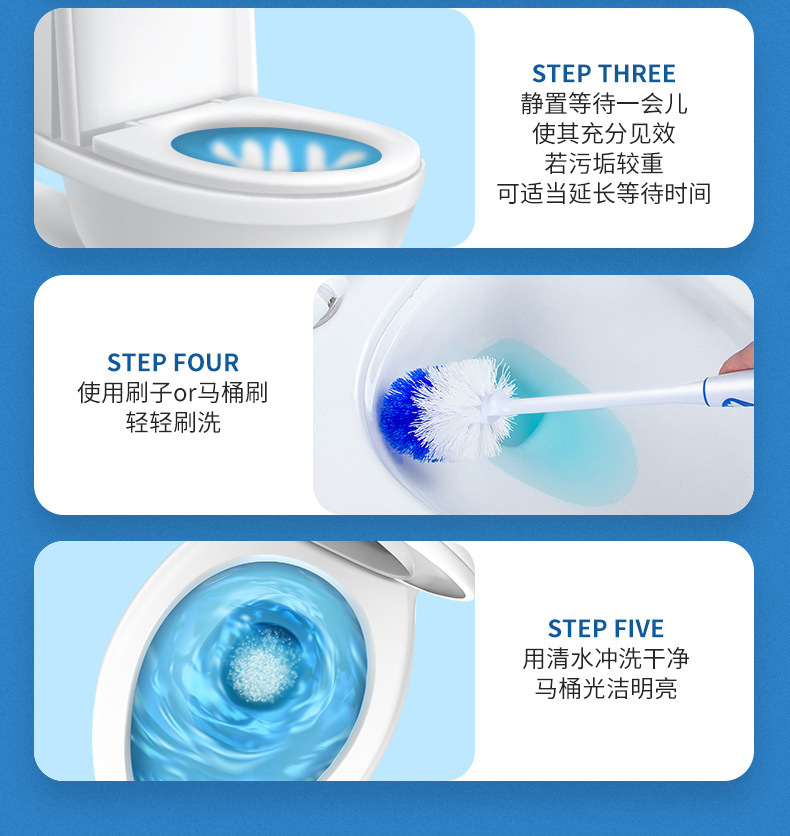 STEP THREE
静置等待一会儿
使其充分见效
若污垢较重
可适当延长等待时间

STEP FOUR
使用刷子or马桶刷
轻轻刷洗

STEP FIVE
用清水冲洗干净
马桶光洁明亮