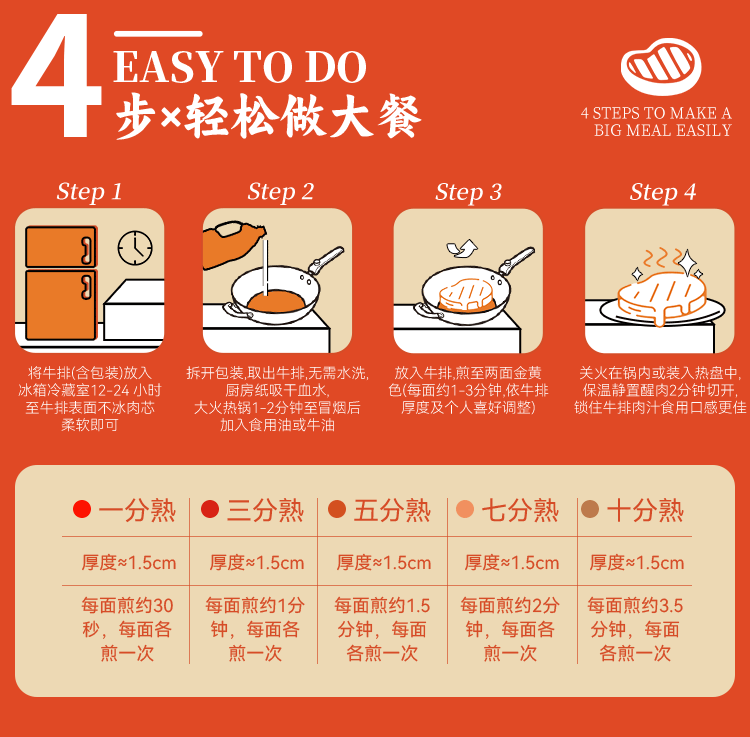 4 EASY TO DO
步×轻松做大餐

4 STEPS TO MAKE A BIG MEAL EASILY

Step 1
将牛排(含包装)放入冰箱冷藏室12-24 小时至牛排表面不冰肉芯柔软即可

Step 2
拆开包装,取出牛排,无需水洗,厨房纸吸干血水,大火热锅1-2分钟至冒烟后加入食用油或牛油

Step 3
放入牛排,煎至两面金黄色(每面约1-3分钟,依牛排厚度及个人喜好调整)

Step 4
关火在锅内或装入热盘中,保温静置醒肉2分钟切开,锁住牛排肉汁食用口感更佳

| 一分熟 | 三分熟 | 五分熟 | 七分熟 | 十分熟 |
|---|---|---|---|---|
| 厚度≈1.5cm | 厚度≈1.5cm | 厚度≈1.5cm | 厚度≈1.5cm | 厚度≈1.5cm |
| 每面煎约30秒，每面各煎一次 | 每面煎约1分钟，每面各煎一次 | 每面煎约1.5分钟，每面各煎一次 | 每面煎约2分钟，每面各煎一次 | 每面煎约3.5分钟，每面各煎一次 |