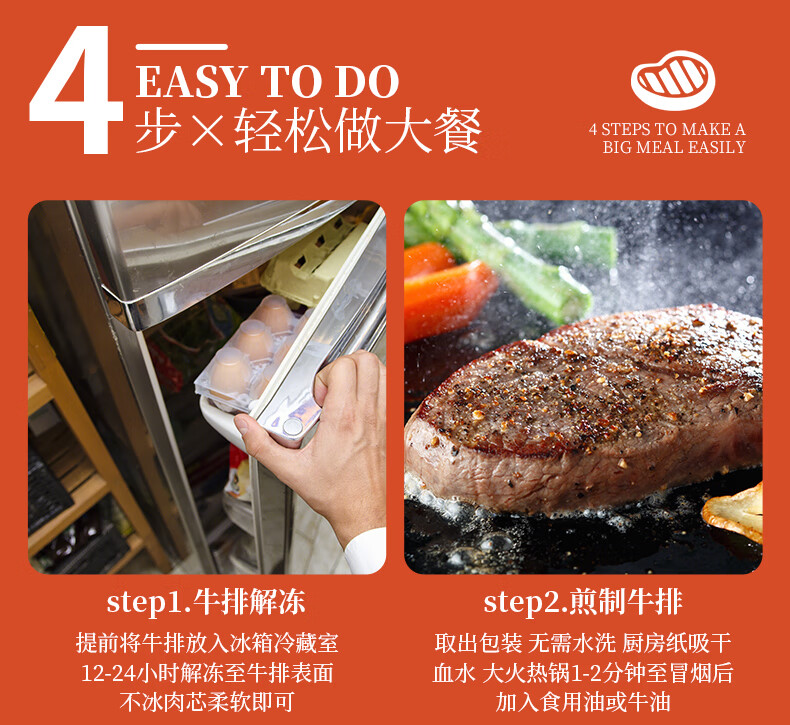 4 EASY TO DO
步×轻松做大餐

4 STEPS TO MAKE A BIG MEAL EASILY

step1.牛排解冻

提前将牛排放入冰箱冷藏室 12-24小时解冻至牛排表面 不冰肉芯柔软即可

step2.煎制牛排

取出包装 无需水洗 厨房纸吸干 血水 大火热锅1-2分钟至冒烟后 加入食用油或牛油