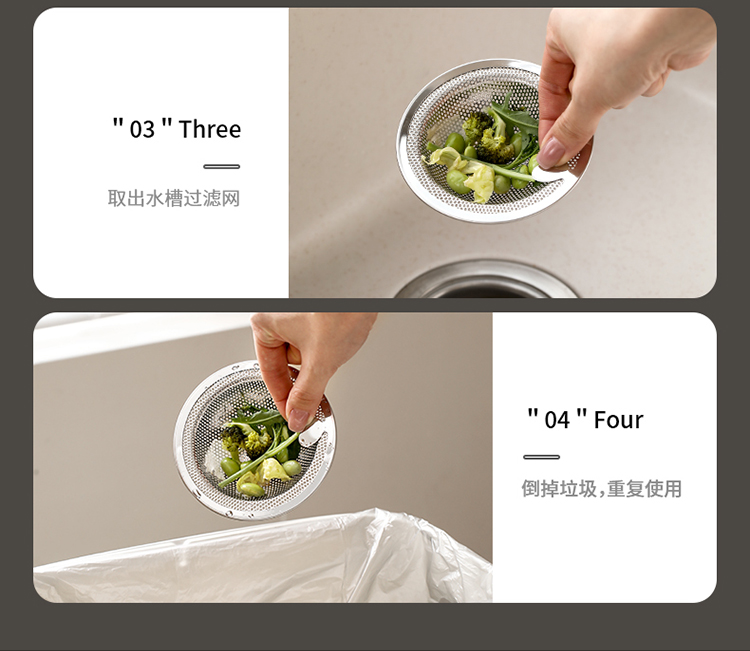 " 03 " Three

取出水槽过滤网

" 04 " Four

倒掉垃圾,重复使用