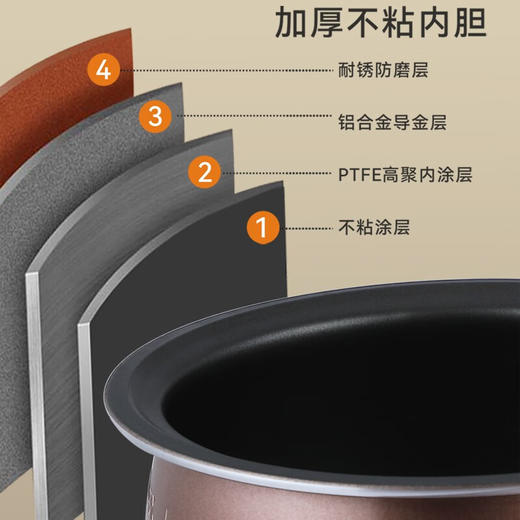 加厚不粘内胆

4 耐锈防磨层

3 铝合金导金层

2 PTFE高聚内涂层

1 不粘涂层