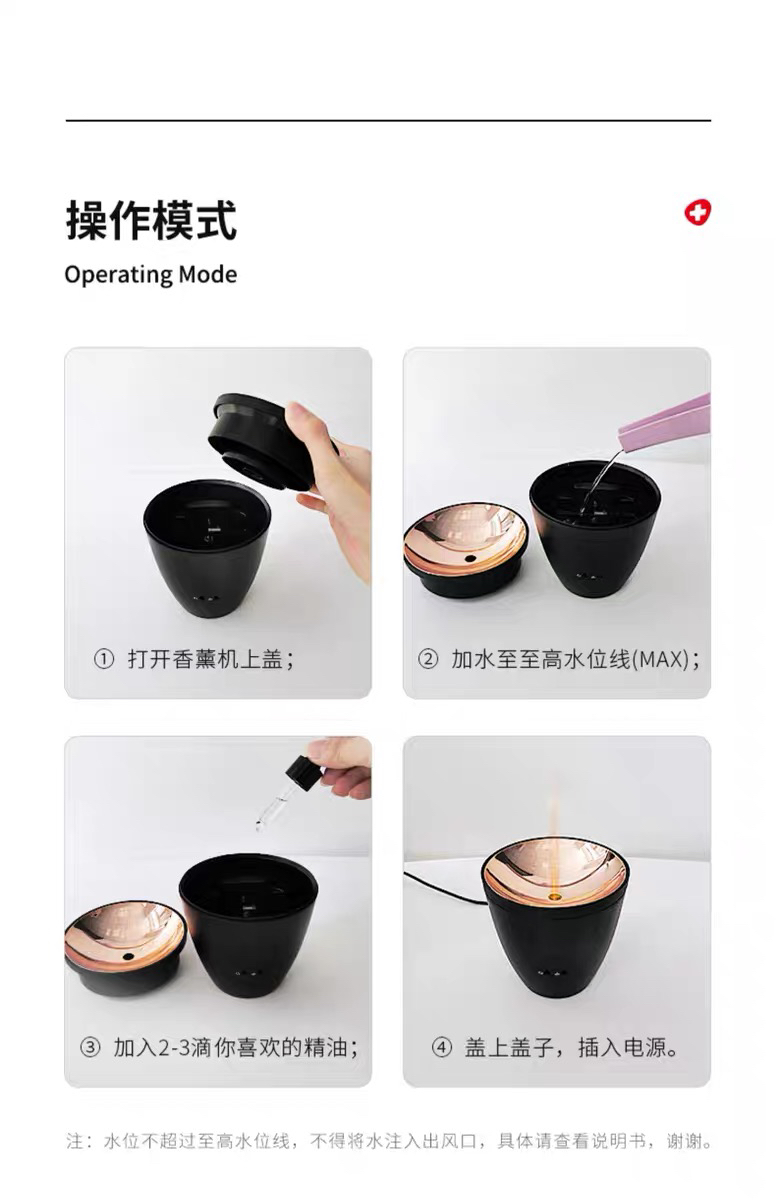 操作模式
Operating Mode

① 打开香薰机上盖；

② 加水至至高水位线(MAX)；

③ 加入2-3滴你喜欢的精油；

④ 盖上盖子，插入电源。

注：水位不超过至高水位线，不得将水注入出风口，具体请查看说明书，谢谢。