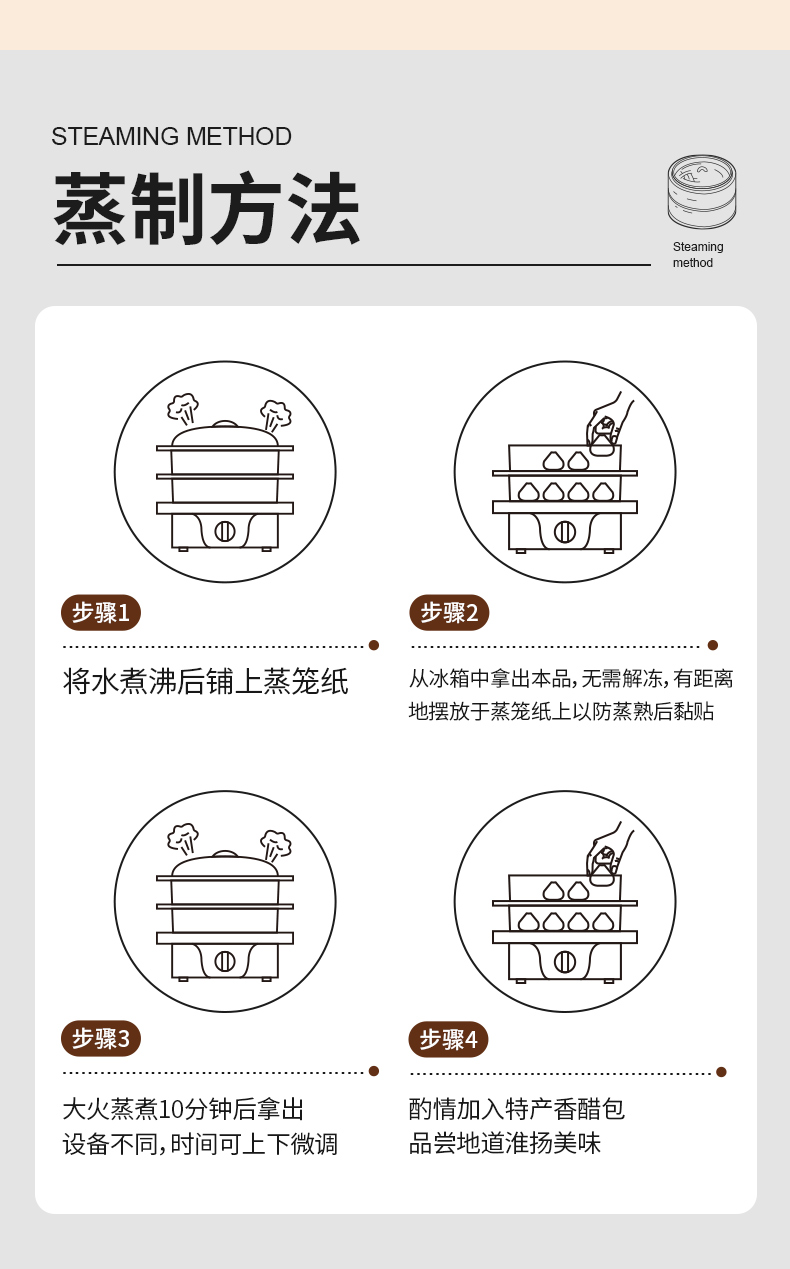 STEAMING METHOD

蒸制方法

Steaming method

步骤1

将水煮沸后铺上蒸笼纸

步骤2

从冰箱中拿出本品，无需解冻，有距离地摆放于蒸笼纸上以防蒸熟后黏贴

步骤3

大火蒸煮10分钟后拿出
设备不同，时间可上下微调

步骤4

酌情加入特产香醋包
品尝地道淮扬美味