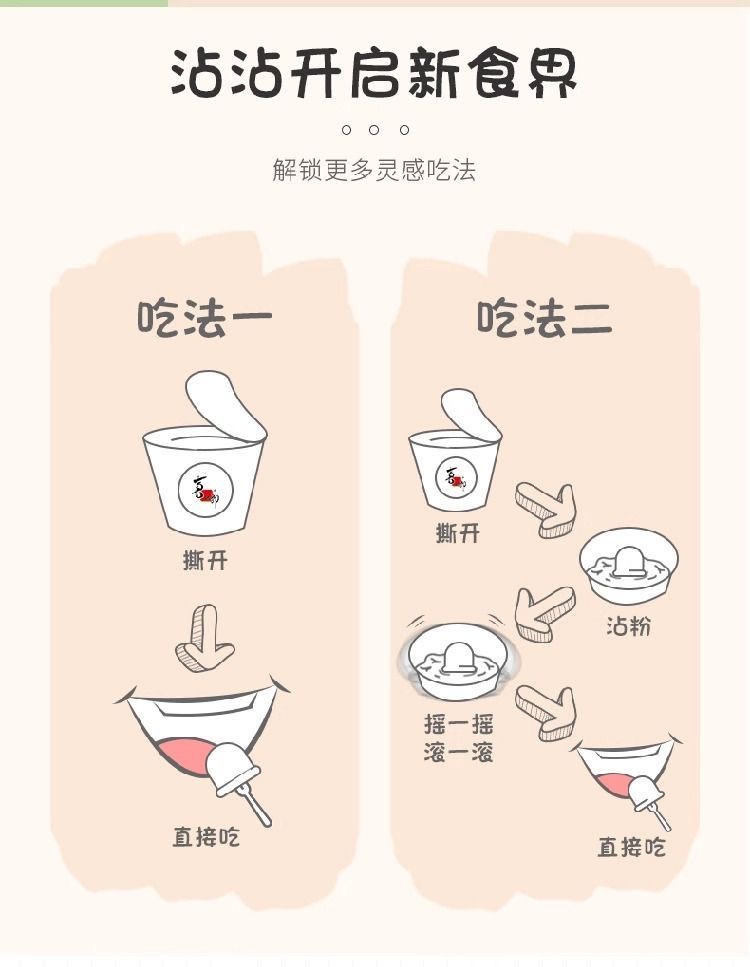 沾沾开启新食界

解锁更多灵感吃法

吃法一

撕开

直接吃

吃法二

撕开

沾粉

摇一摇
滚一滚

直接吃