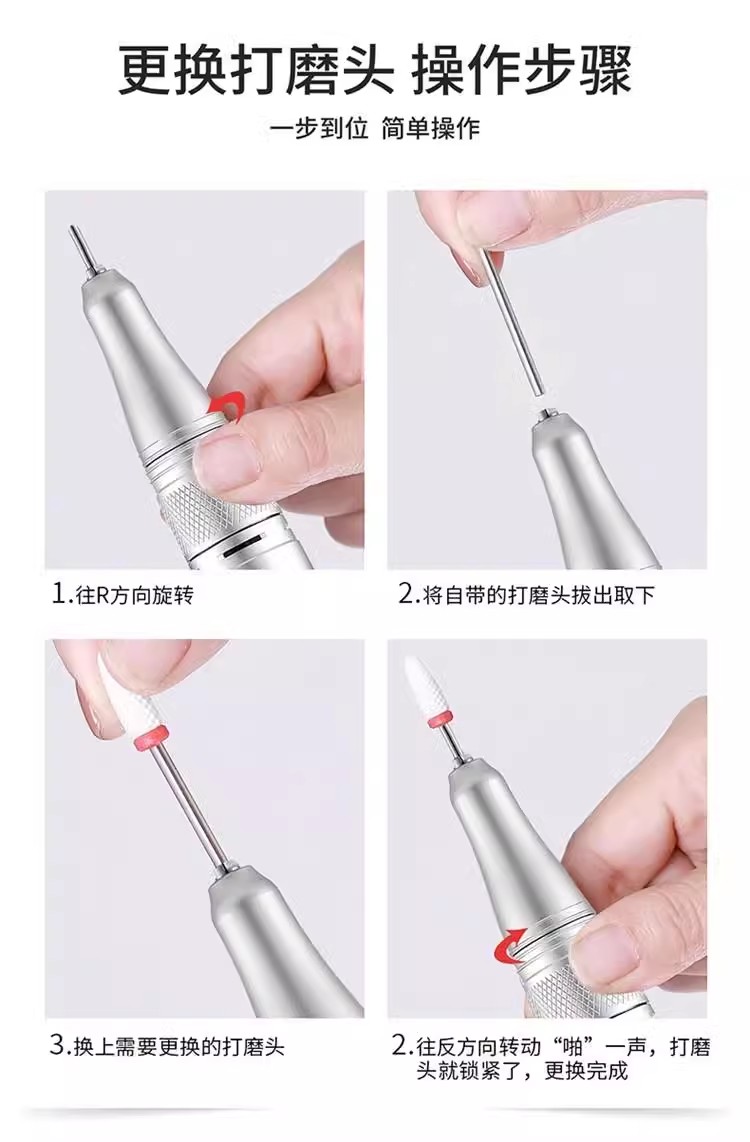 更换打磨头 操作步骤

一步到位 简单操作

1.往R方向旋转

2.将自带的打磨头拔出取下

3.换上需要更换的打磨头

2.往反方向转动“啪”一声，打磨头就锁紧了，更换完成