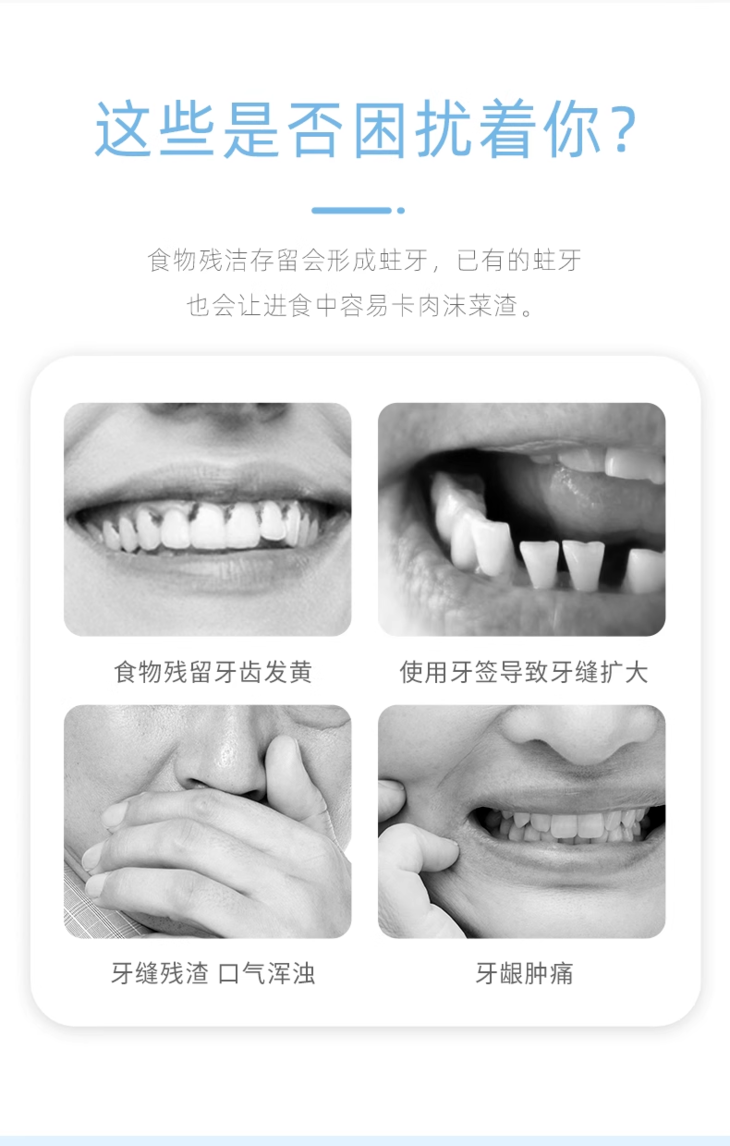 这些是否困扰着你?

食物残洁存留会形成蛀牙，已有的蛀牙也会让进食中容易卡肉沫菜渣。

食物残留牙齿发黄

使用牙签导致牙缝扩大

牙缝残渣 口气浑浊

牙龈肿痛