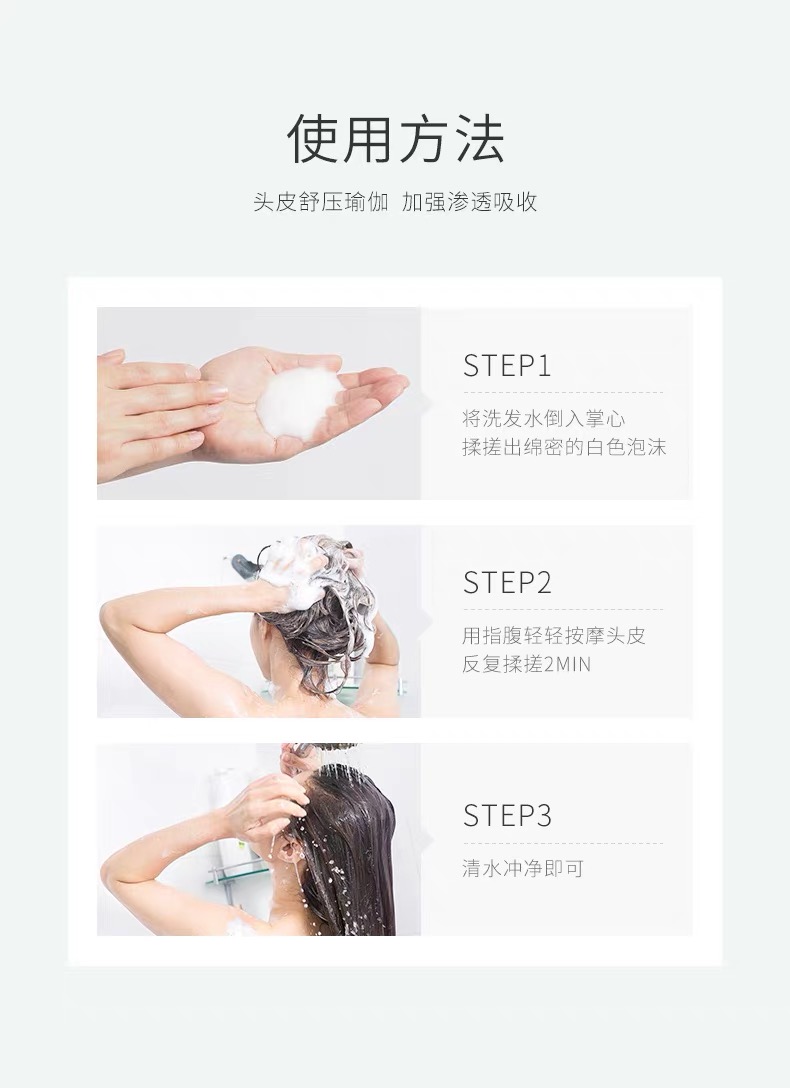 使用方法

头皮舒压瑜伽 加强渗透吸收

STEP1

将洗发水倒入掌心
揉搓出绵密的白色泡沫

STEP2

用指腹轻轻按摩头皮
反复揉搓2MIN

STEP3

清水冲净即可