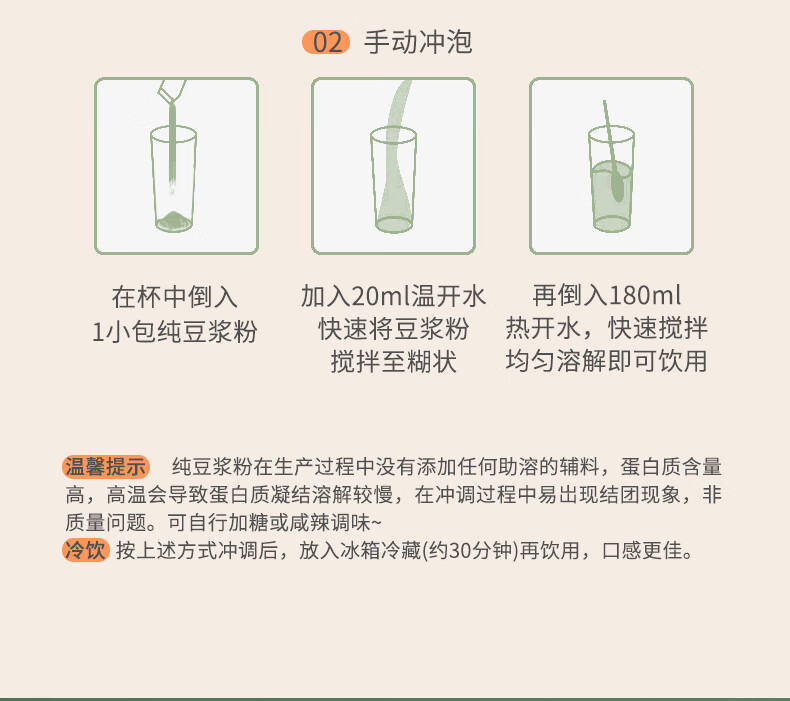 02 手动冲泡

在杯中倒入
1小包纯豆浆粉

加入20ml温开水
快速将豆浆粉
搅拌至糊状

再倒入180ml
热开水，快速搅拌
均匀溶解即可饮用

温馨提示 纯豆浆粉在生产过程中没有添加任何助溶的辅料，蛋白质含量高，高温会导致蛋白质凝结溶解较慢，在冲调过程中易出现结团现象，非质量问题。可自行加糖或咸辣调味~
冷饮 按上述方式冲调后，放入冰箱冷藏(约30分钟)再饮用，口感更佳。